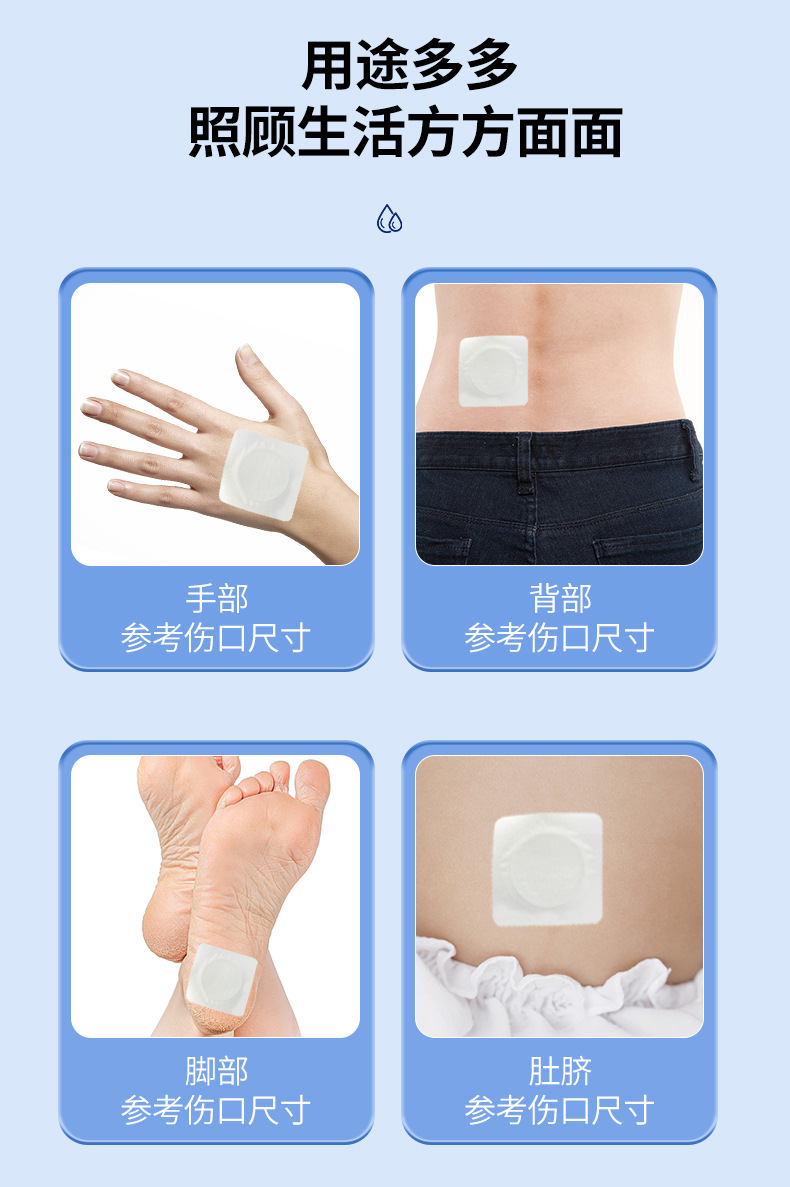 用途多多
照顾生活方方面面

手部
参考伤口尺寸

背部
参考伤口尺寸

脚部
参考伤口尺寸

肚脐
参考伤口尺寸