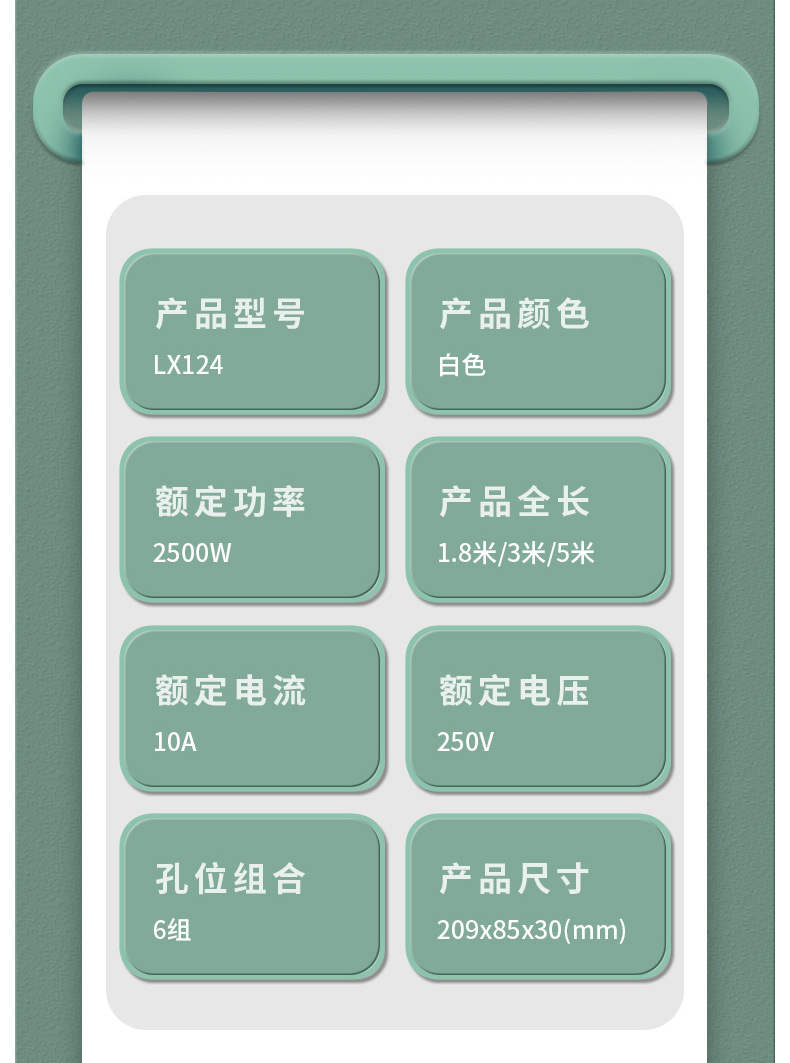 产品型号
LX124

产品颜色
白色

额定功率
2500W

产品全长
1.8米/3米/5米

额定电流
10A

额定电压
250V

孔位组合
6组

产品尺寸
209x85x30(mm)