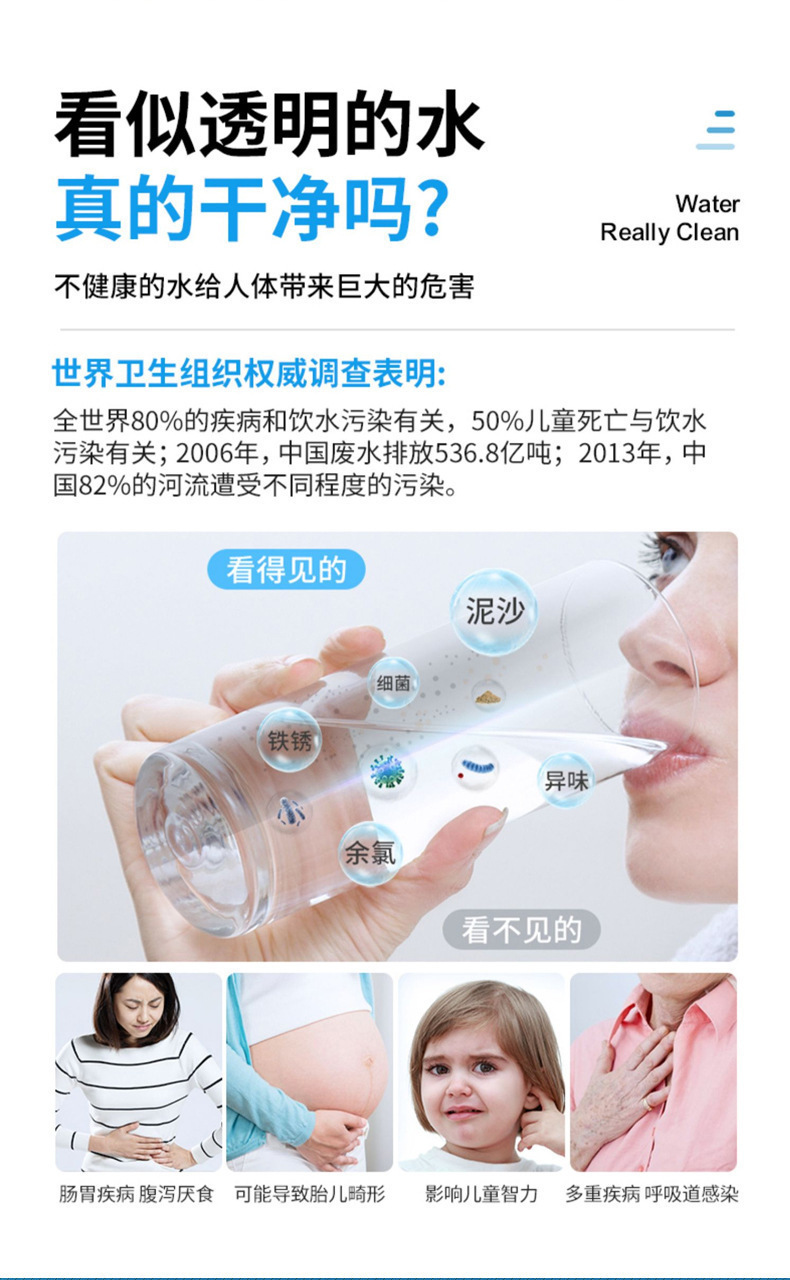 看似透明的水
真的干净吗?

Water
Really Clean

不健康的水给人体带来巨大的危害

世界卫生组织权威调查表明:

全世界80%的疾病和饮水污染有关，50%儿童死亡与饮水污染有关；2006年，中国废水排放536.8亿吨；2013年，中国82%的河流遭受不同程度的污染。

看得见的

泥沙

细菌

铁锈

异味

余氯

看不见的

肠胃疾病 腹泻厌食

可能导致胎儿畸形

影响儿童智力

多重疾病 呼吸道感染