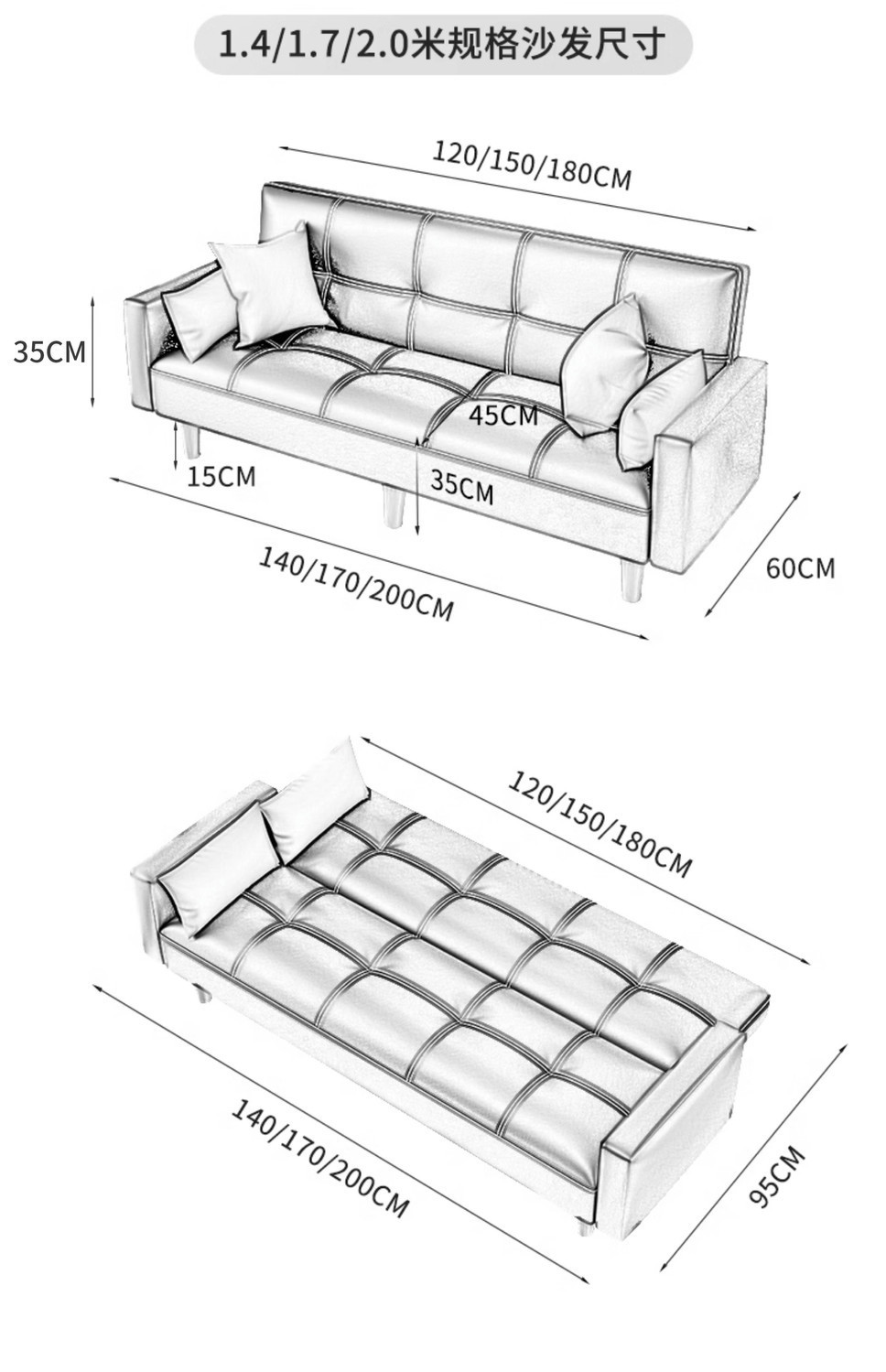 1.4/1.7/2.0米规格沙发尺寸

120/150/180CM

35CM

45CM

15CM

35CM

140/170/200CM

60CM

120/150/180CM

140/170/200CM

95CM