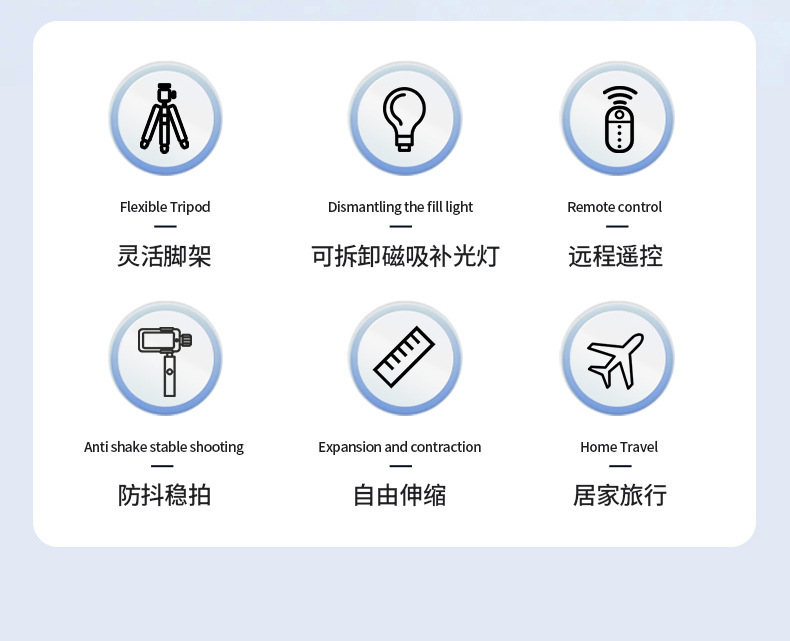 Flexible Tripod

灵活脚架

Dismantling the fill light

可拆卸磁吸补光灯

Remote control

远程遥控

Anti shake stable shooting

防抖稳拍

Expansion and contraction

自由伸缩

Home Travel

居家旅行