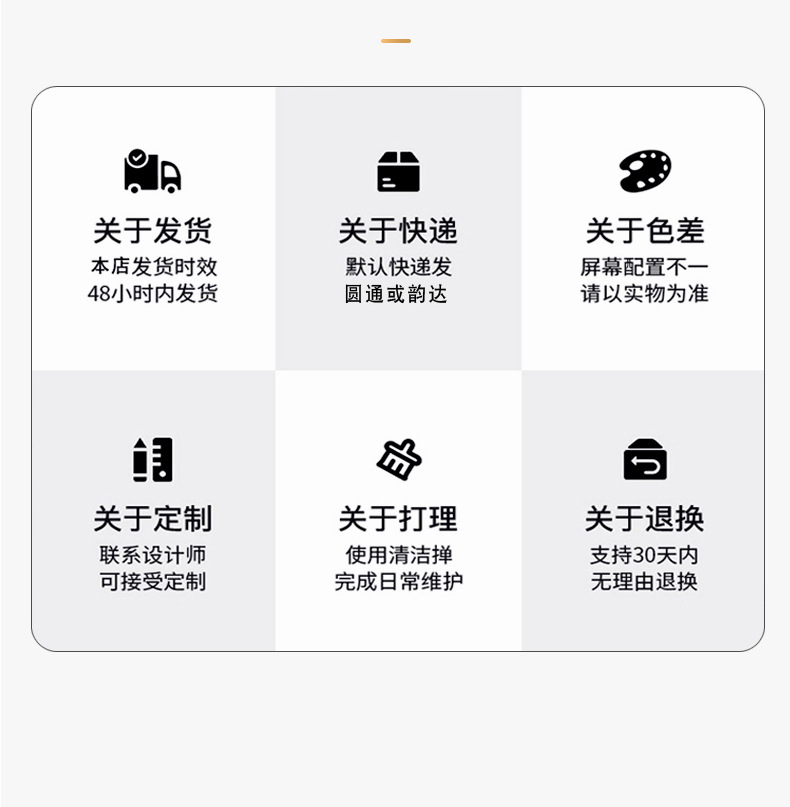 关于发货
本店发货时效
48小时内发货

关于快递
默认快递发
圆通或韵达

关于色差
屏幕配置不一
请以实物为准

关于定制
联系设计师
可接受定制

关于打理
使用清洁掸
完成日常维护

关于退换
支持30天内
无理由退换