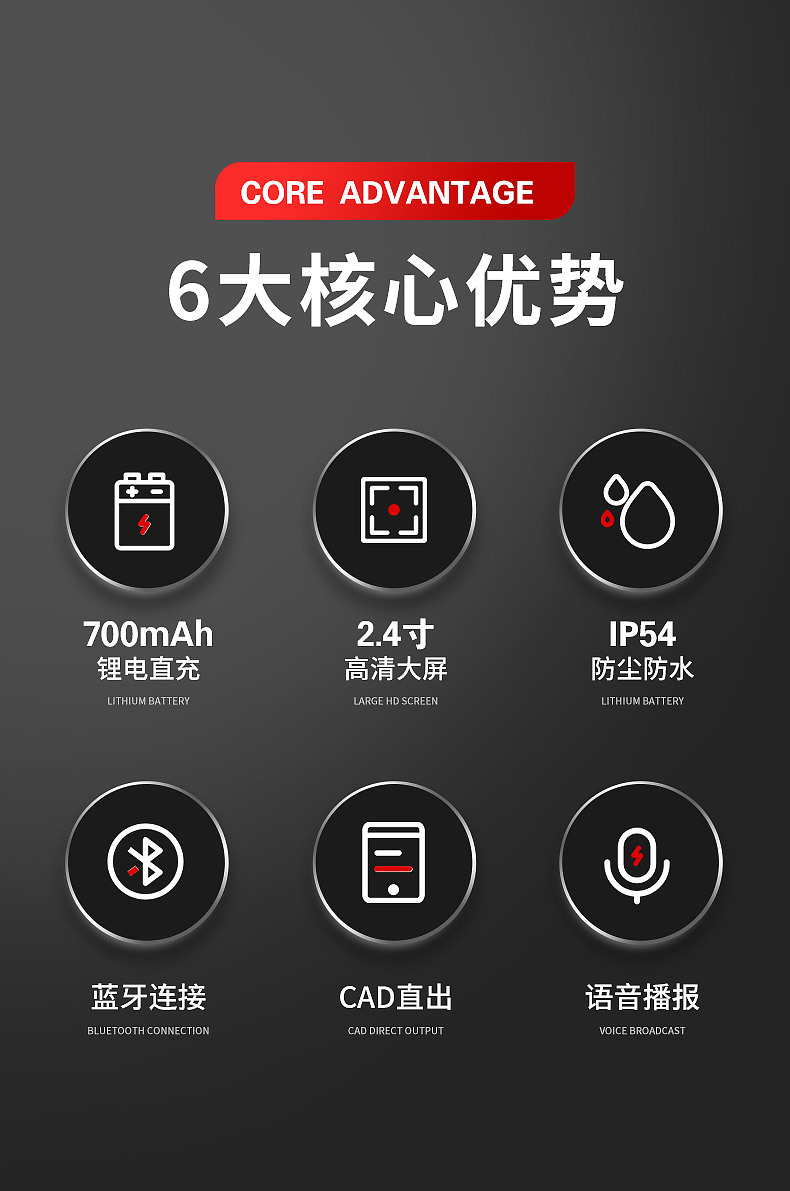 CORE ADVANTAGE

6大核心优势

700mAh
锂电直充
LITHIUM BATTERY

2.4寸
高清大屏
LARGE HD SCREEN

IP54
防尘防水
LITHIUM BATTERY

蓝牙连接
BLUETOOTH CONNECTION

CAD直出
CAD DIRECT OUTPUT

语音播报
VOICE BROADCAST