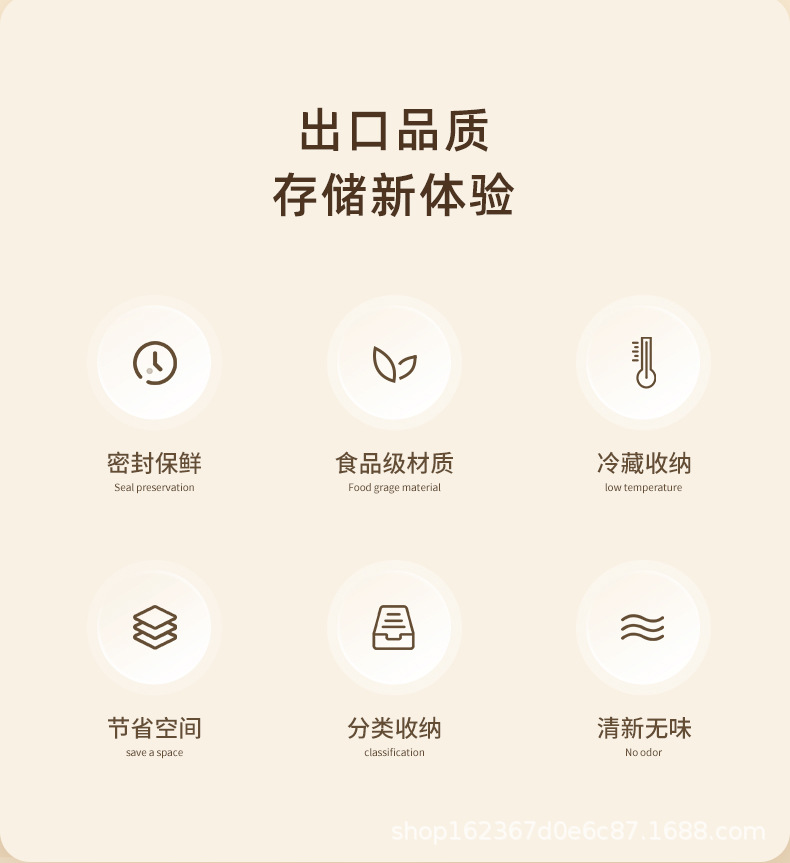 出口品质
存储新体验

密封保鲜
Seal preservation

食品级材质
Food grage material

冷藏收纳
low temperature

节省空间
save a space

分类收纳
classification

清新无味
No odor

shop162367d0e6c87.1688.com