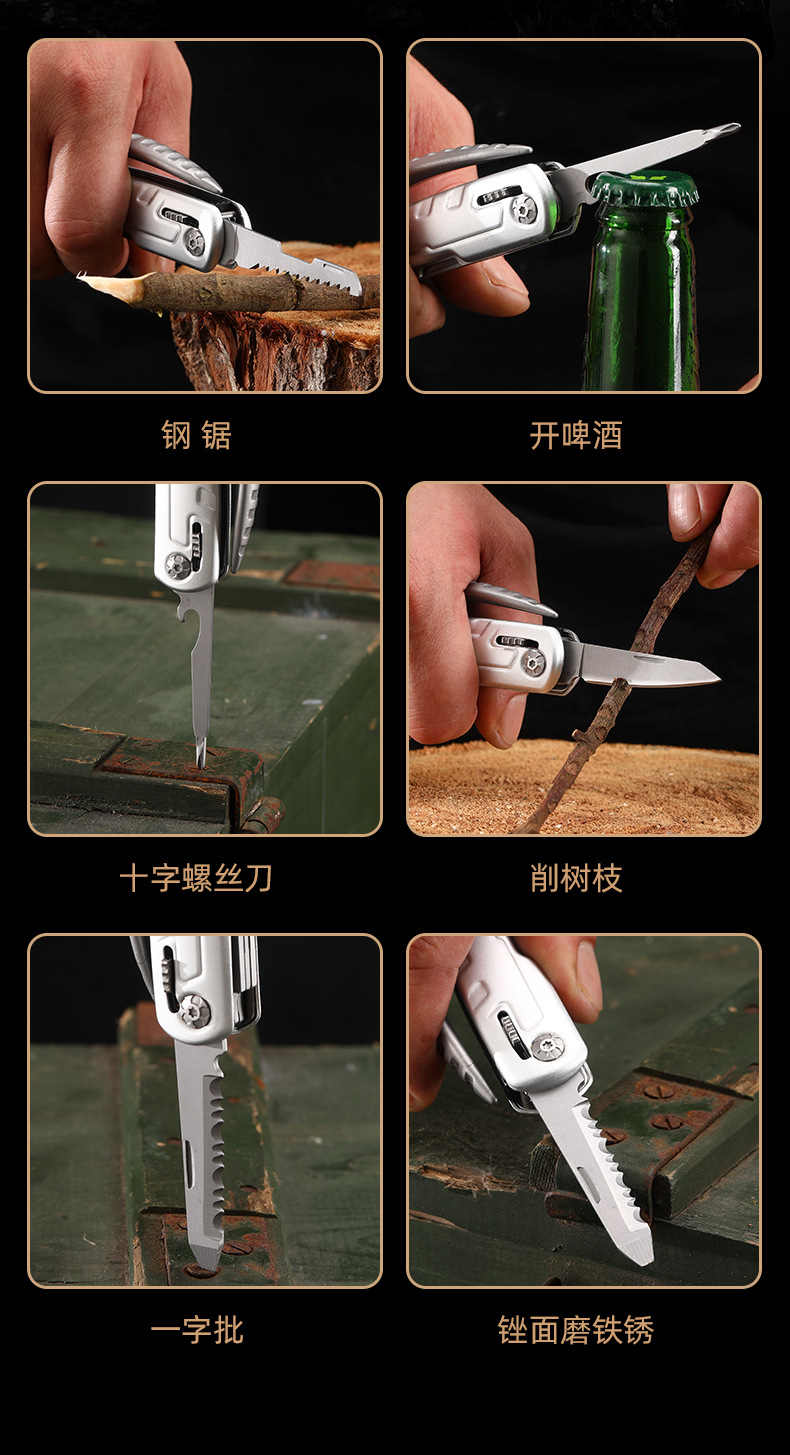 钢 锯

开啤酒

十字螺丝刀

削树枝

一字批

锉面磨铁锈