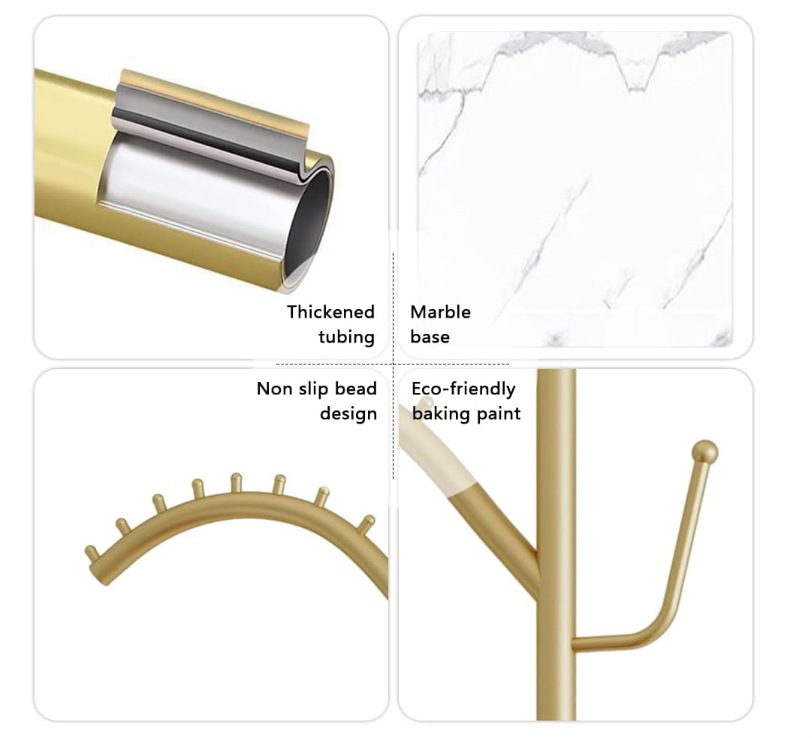 Thickened tubing

Marble base

Non slip bead design

Eco-friendly baking paint