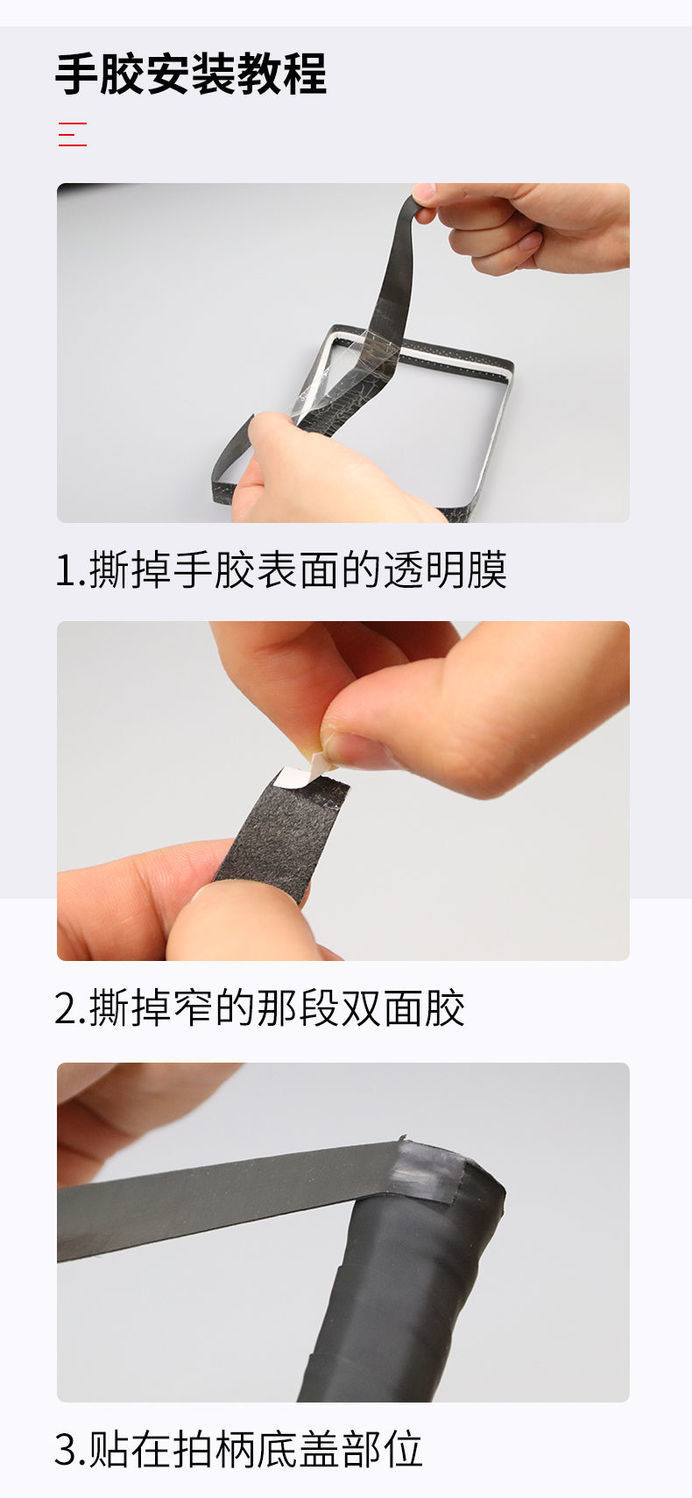 手胶安装教程

1.撕掉手胶表面的透明膜

2.撕掉窄的那段双面胶

3.贴在拍柄底盖部位