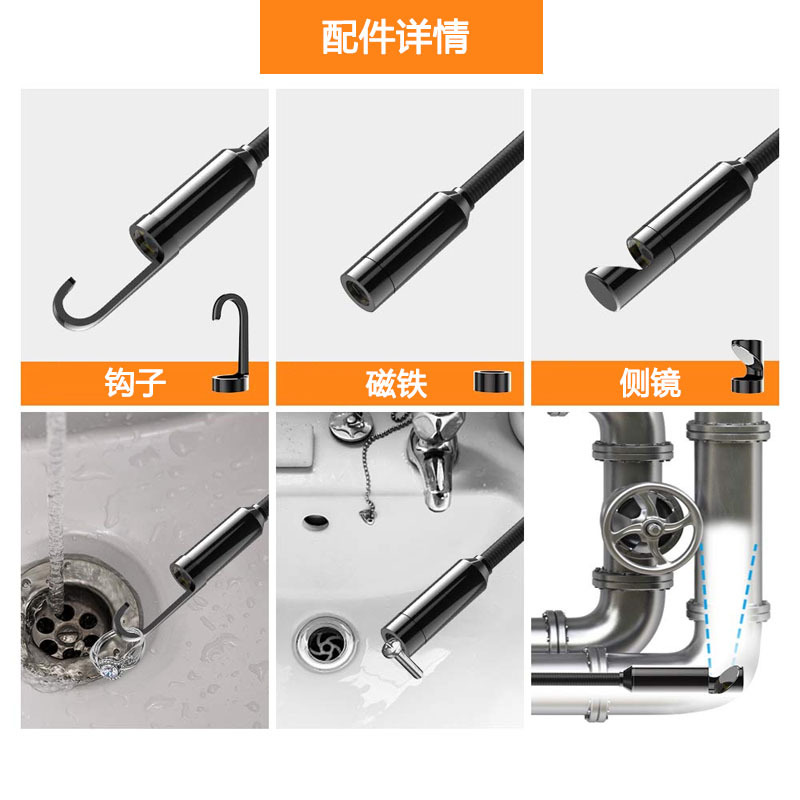 配件详情

钩子

磁铁

侧镜