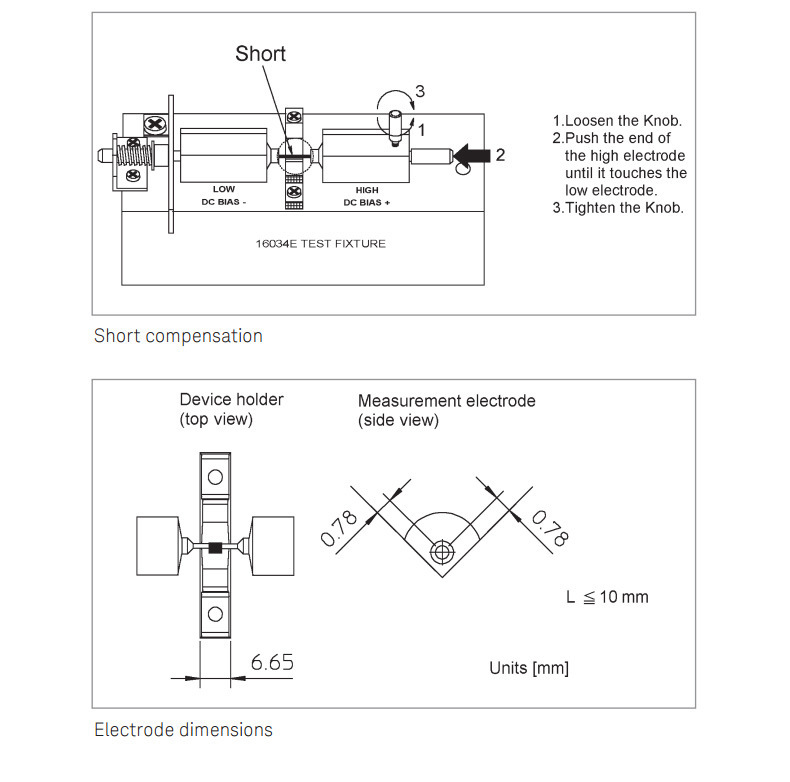 Short

3

1

2

LOW
DC BIAS -

HIGH
DC BIAS +

16034E TEST FIXTURE

1.Loosen the Knob.
2.Push the end of the high electrode until it touches the low electrode.
3.Tighten the Knob.

Short compensation

Device holder
(top view)

Measurement electrode
(side view)

0.78

0.78

L $\leqq$ 10 mm

6.65

Units [mm]

Electrode dimensions