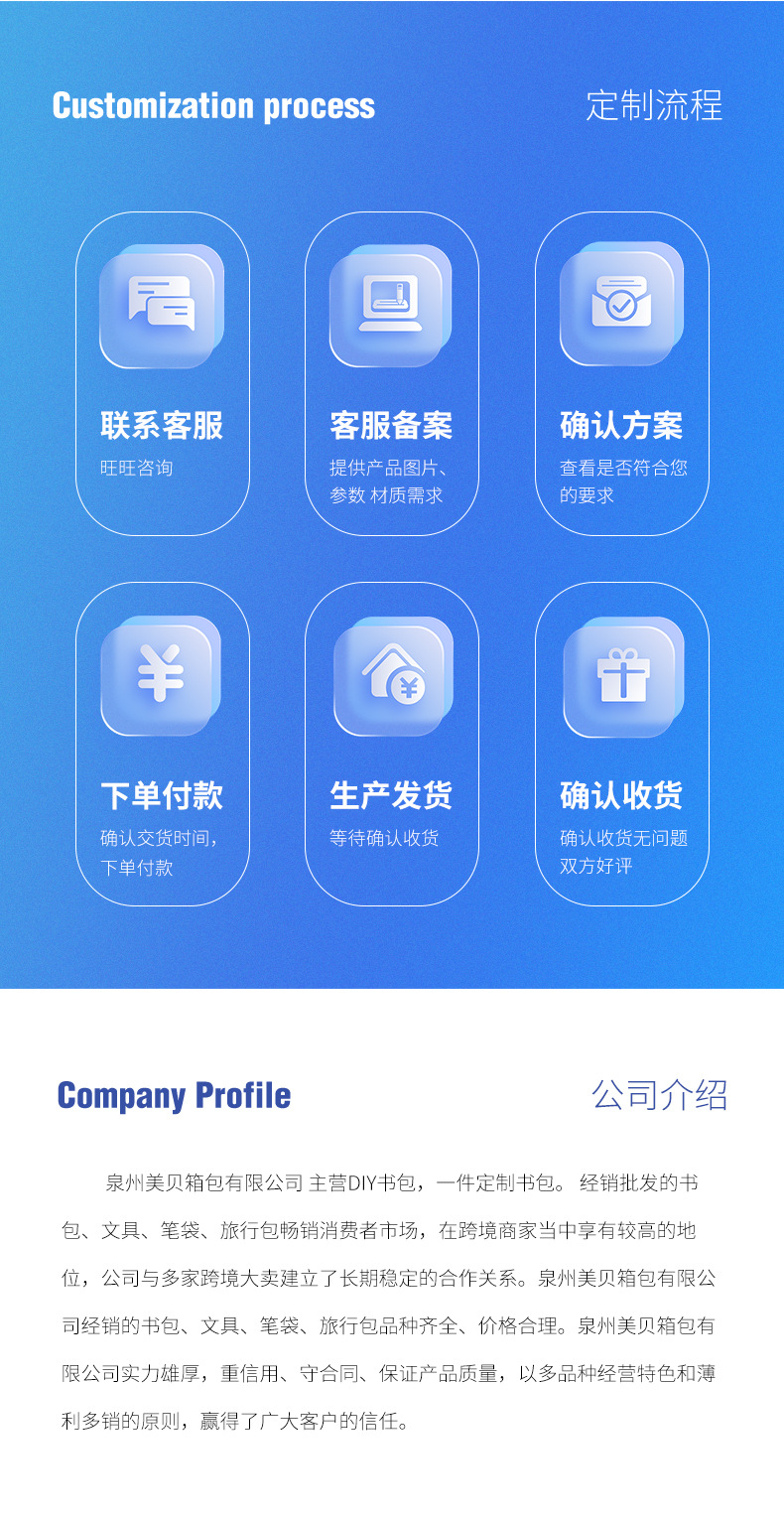 Customization process

定制流程

联系客服

旺旺咨询

客服备案

提供产品图片、参数 材质需求

确认方案

查看是否符合您的要求

下单付款

确认交货时间，下单付款

生产发货

等待确认收货

确认收货

确认收货无问题双方好评

Company Profile

公司介绍

泉州美贝箱包有限公司 主营DIY书包，一件定制书包。 经销批发的书包、文具、笔袋、旅行包畅销消费者市场，在跨境商家当中享有较高的地位，公司与多家跨境大卖建立了长期稳定的合作关系。泉州美贝箱包有限公司经销的书包、文具、笔袋、旅行包品种齐全、价格合理。泉州美贝箱包有限公司实力雄厚，重信用、守合同、保证产品质量，以多品种经营特色和薄利多销的原则，赢得了广大客户的信任。