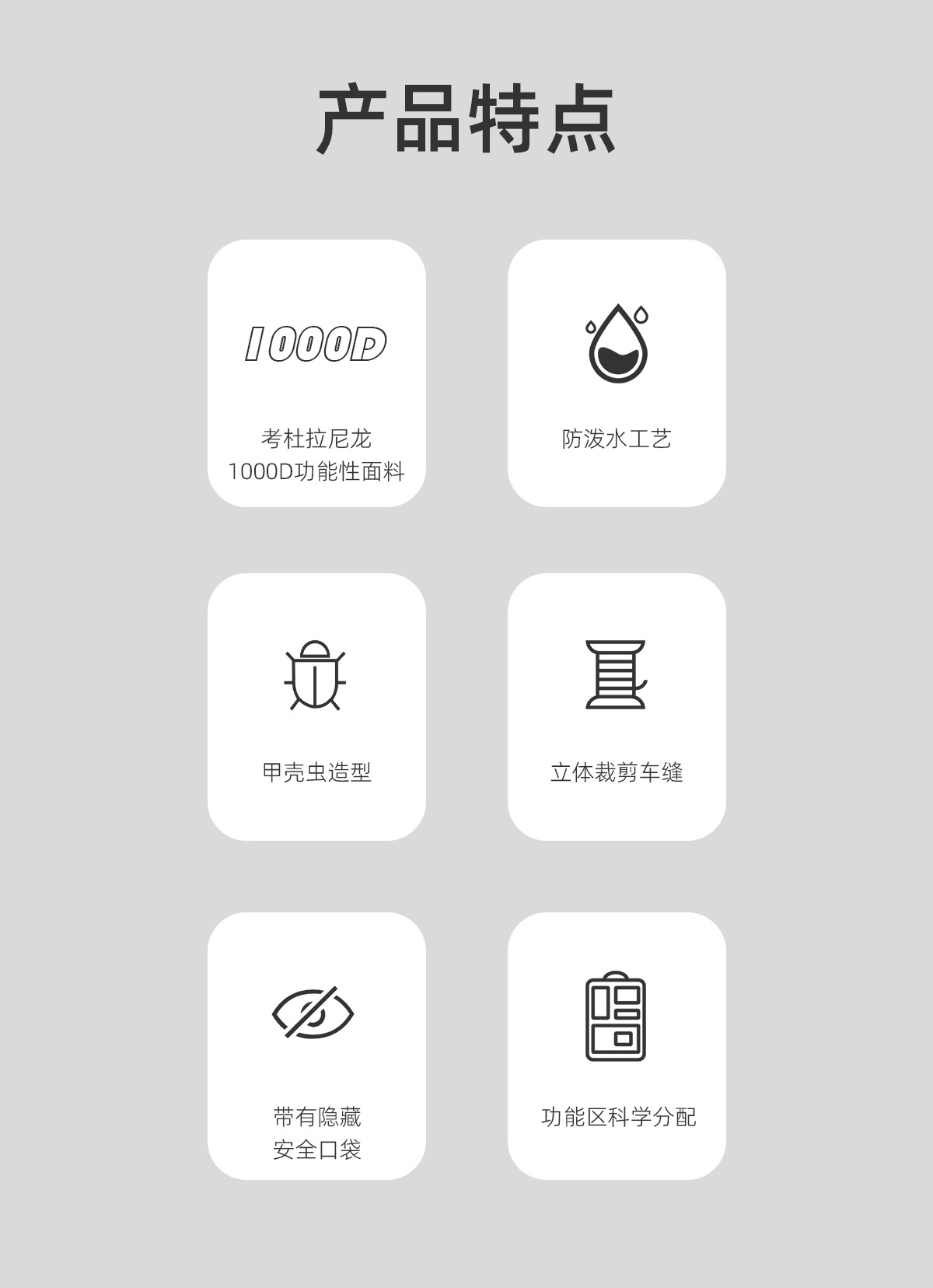 产品特点

1000D

考杜拉尼龙
1000D功能性面料

防泼水工艺

甲壳虫造型

立体裁剪车缝

带有隐藏
安全口袋

功能区科学分配