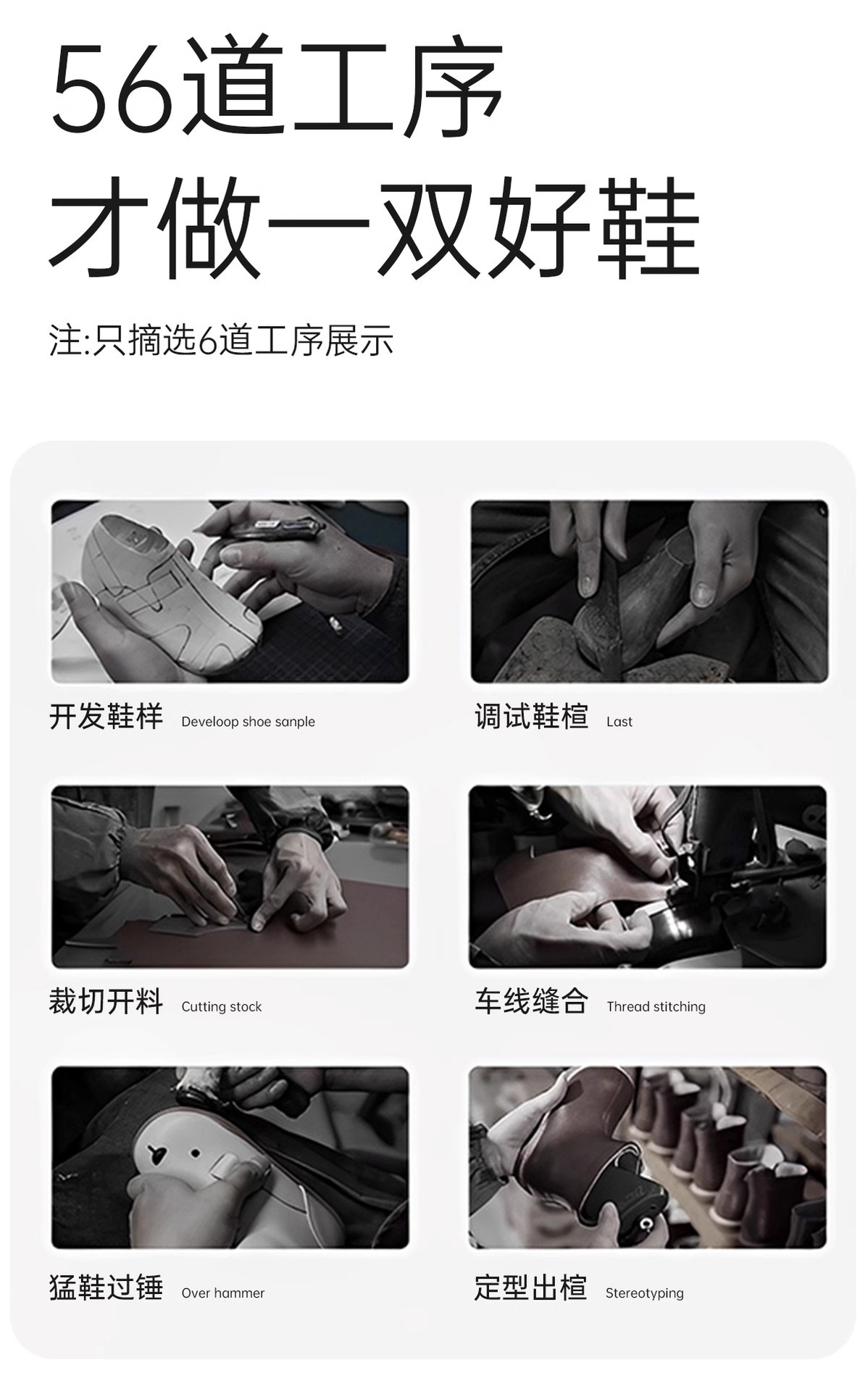 56道工序
才做一双好鞋

注:只摘选6道工序展示

开发鞋样 Develoop shoe sanple

调试鞋楦 Last

裁切开料 Cutting stock

车线缝合 Thread stitching

猛鞋过锤 Over hammer

定型出楦 Stereotyping