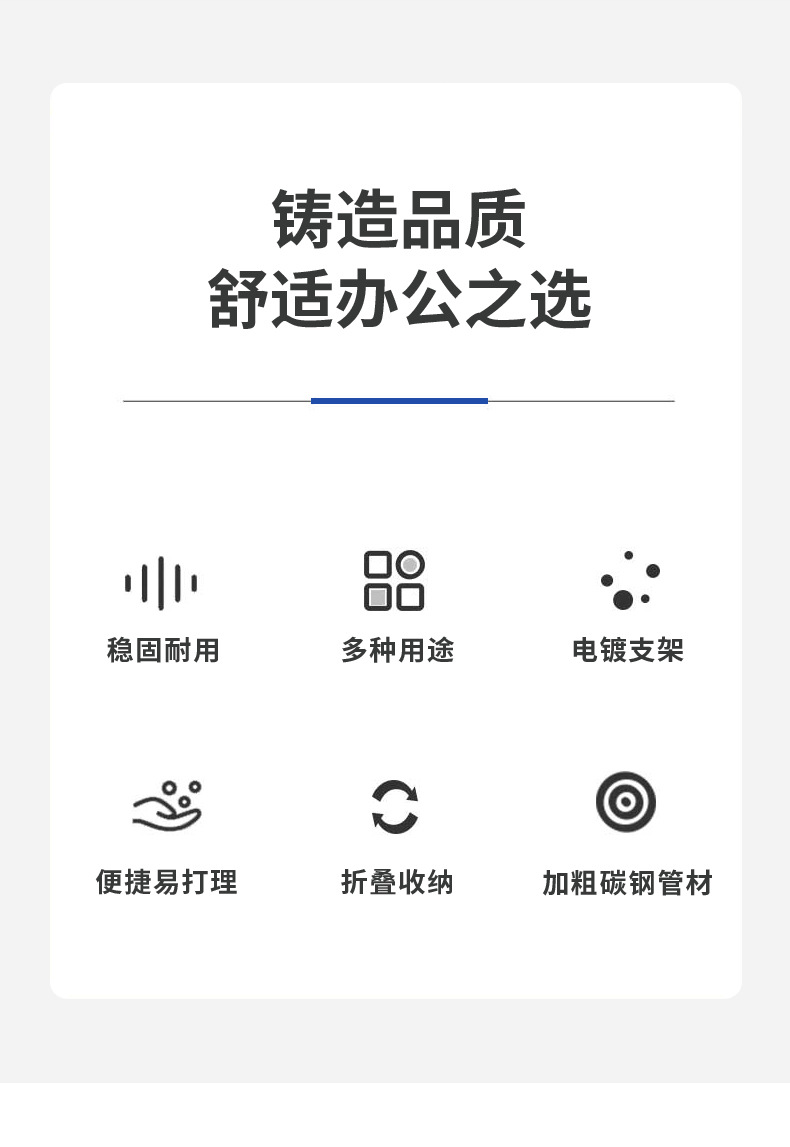 铸造品质
舒适办公之选

稳固耐用

多种用途

电镀支架

便捷易打理

折叠收纳

加粗碳钢管材