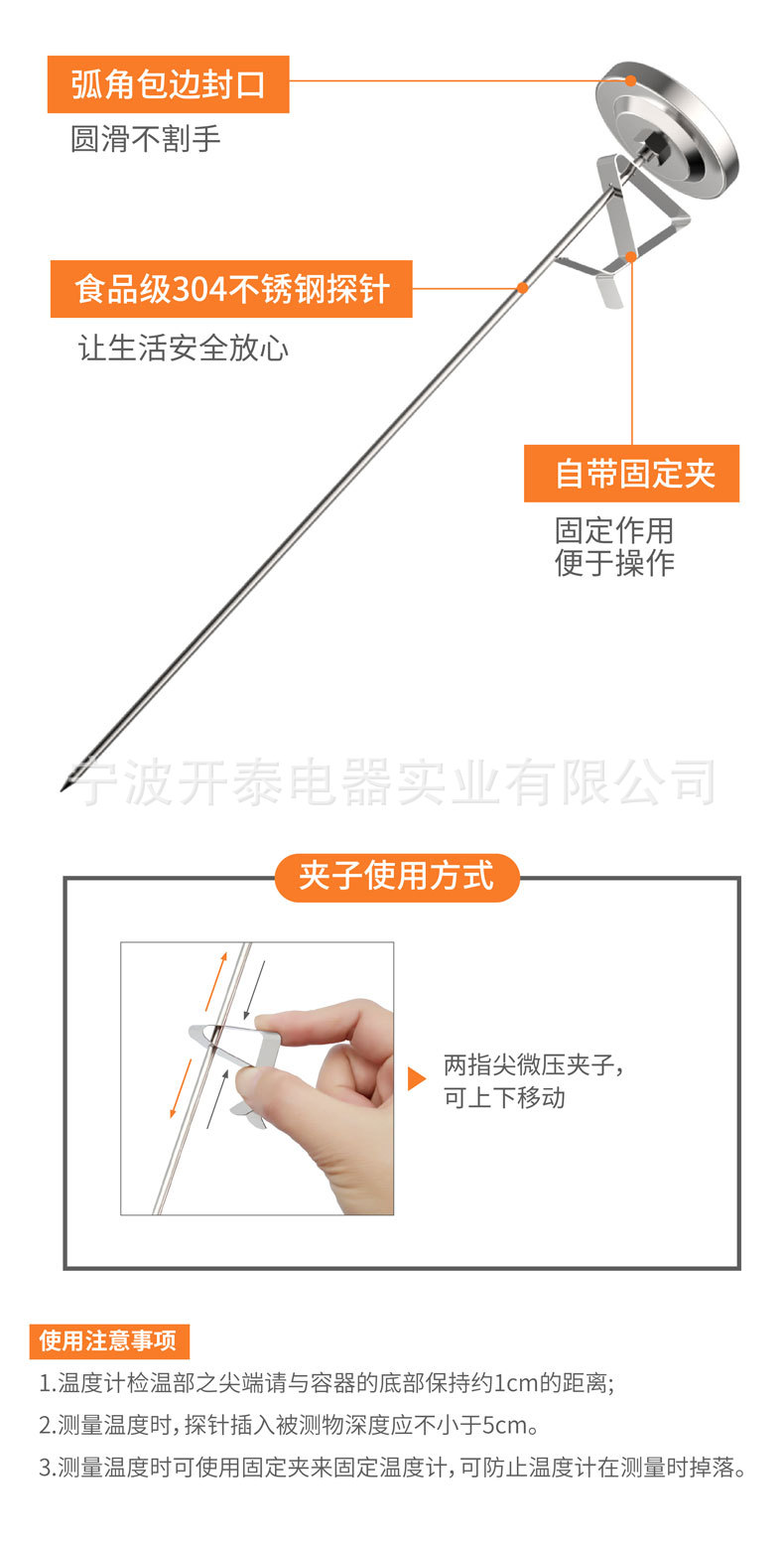 弧角包边封口
圆滑不割手

食品级304不锈钢探针
让生活安全放心

自带固定夹
固定作用
便于操作

宁波开泰电器实业有限公司

夹子使用方式

两指尖微压夹子，
可上下移动

使用注意事项
1.温度计检温部之尖端请与容器的底部保持约1cm的距离;
2.测量温度时,探针插入被测物深度应不小于5cm。
3.测量温度时可使用固定夹来固定温度计,可防止温度计在测量时掉落。