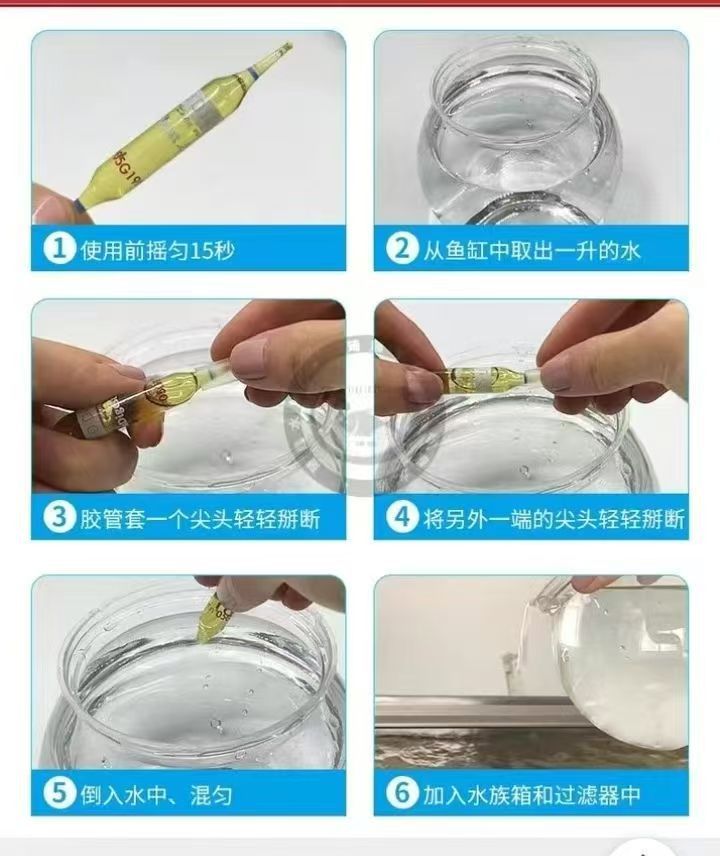 1 使用前摇匀15秒

2 从鱼缸中取出一升的水

3 胶管套一个尖头轻轻掰断

4 将另外一端的尖头轻轻掰断

5 倒入水中、混匀

6 加入水族箱和过滤器中