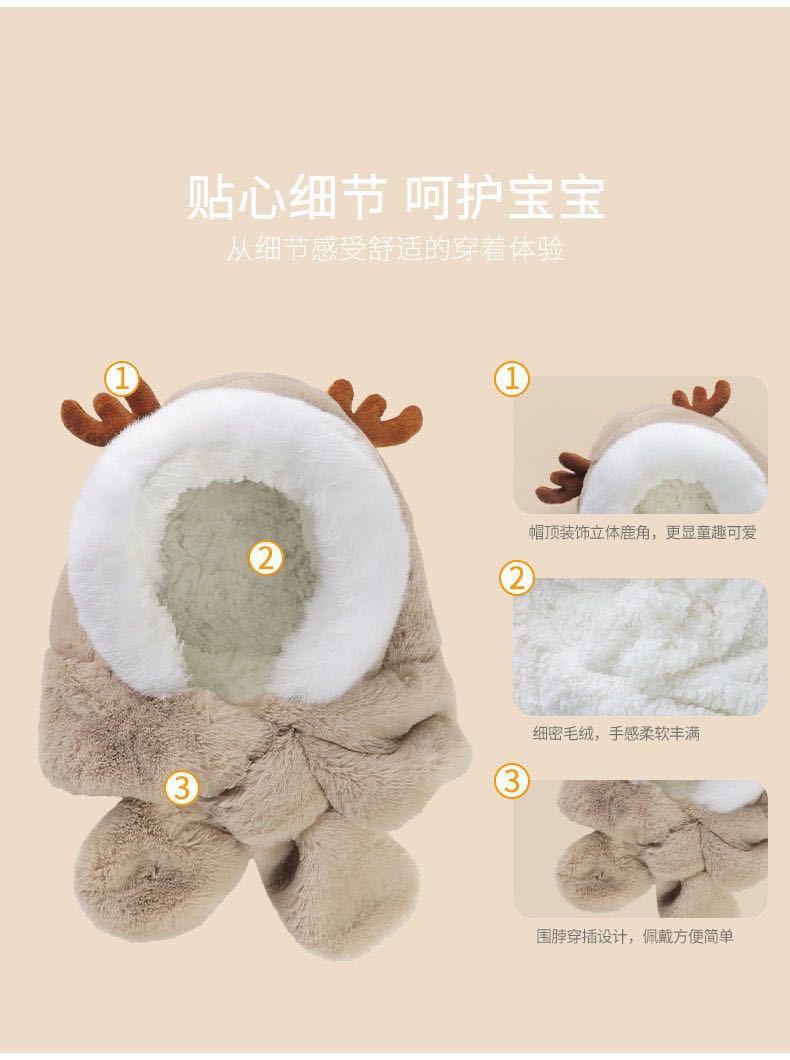 贴心细节 呵护宝宝
从细节感受舒适的穿着体验

1

2

3

1

帽顶装饰立体鹿角，更显童趣可爱

2

细密毛绒，手感柔软丰满

3

围脖穿插设计，佩戴方便简单