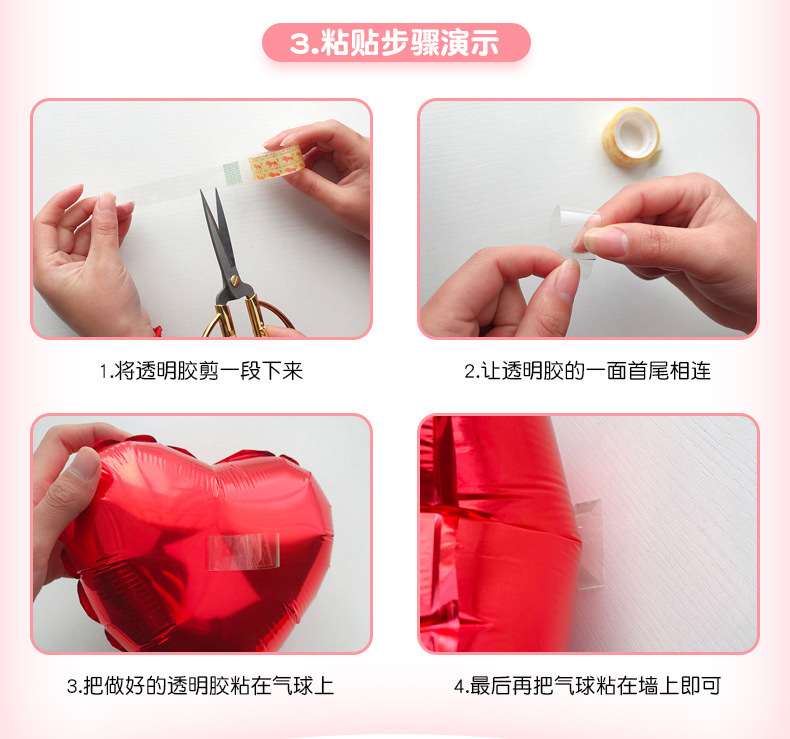 3.粘贴步骤演示

1.将透明胶剪一段下来

2.让透明胶的一面首尾相连

3.把做好的透明胶粘在气球上

4.最后再把气球粘在墙上即可