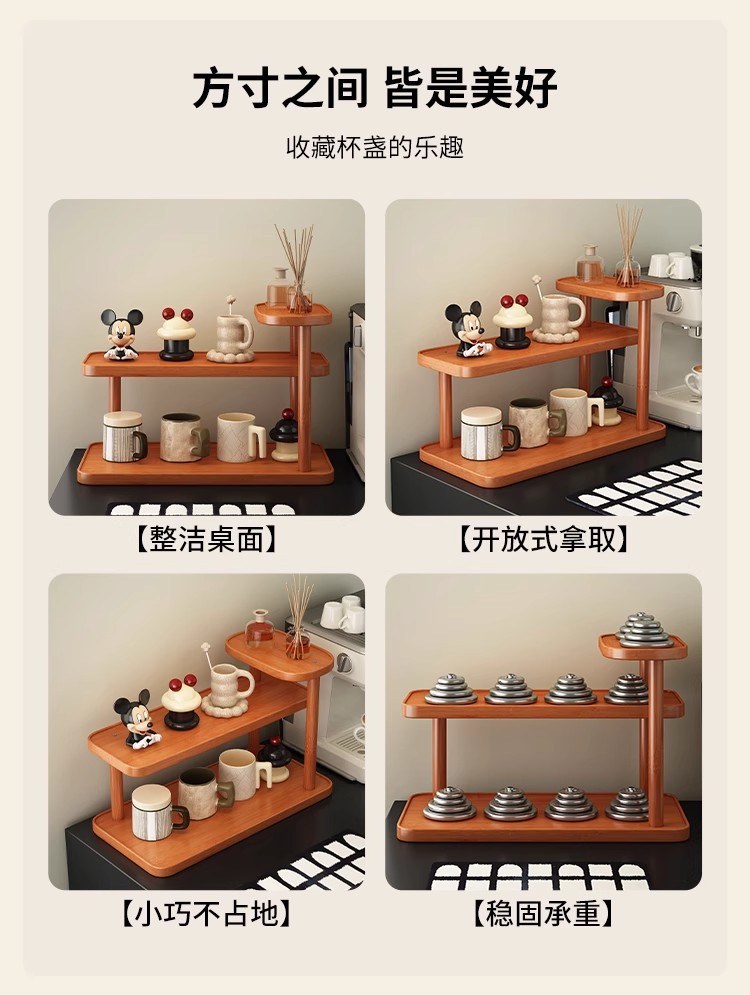 方寸之间 皆是美好

收藏杯盏的乐趣

【整洁桌面】

【开放式拿取】

【小巧不占地】

【稳固承重】