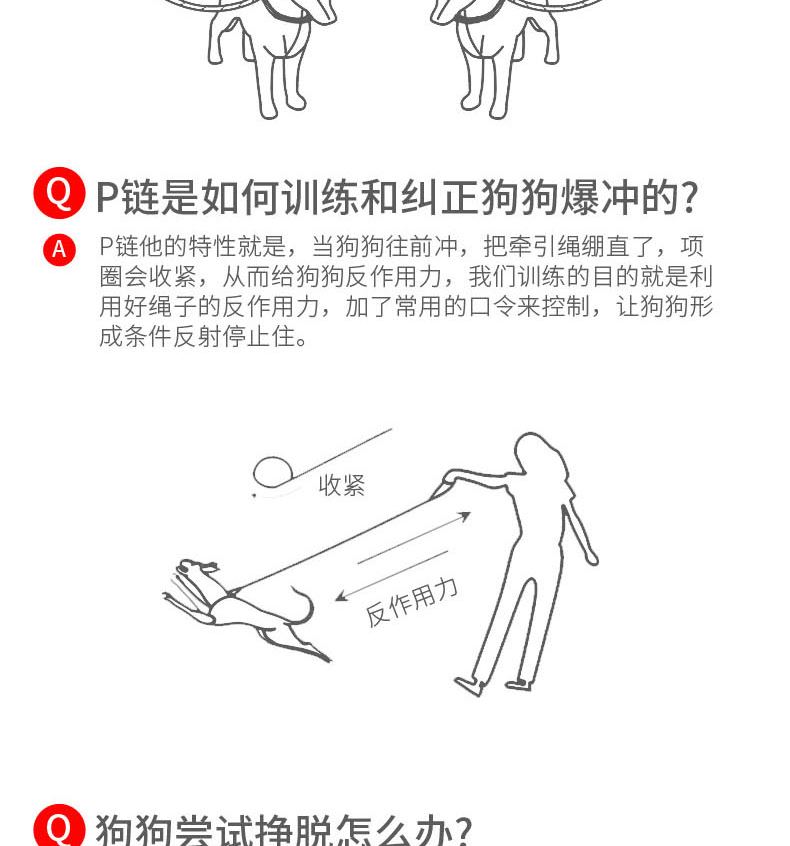 Q P链是如何训练和纠正狗狗爆冲的?

A P链他的特性就是，当狗狗往前冲，把牵引绳绷直了，项圈会收紧，从而给狗狗反作用力，我们训练的目的就是利用好绳子的反作用力，加了常用的口令来控制，让狗狗形成条件反射停止住。

收紧

反作用力

Q 狗狗尝试挣脱怎么办?