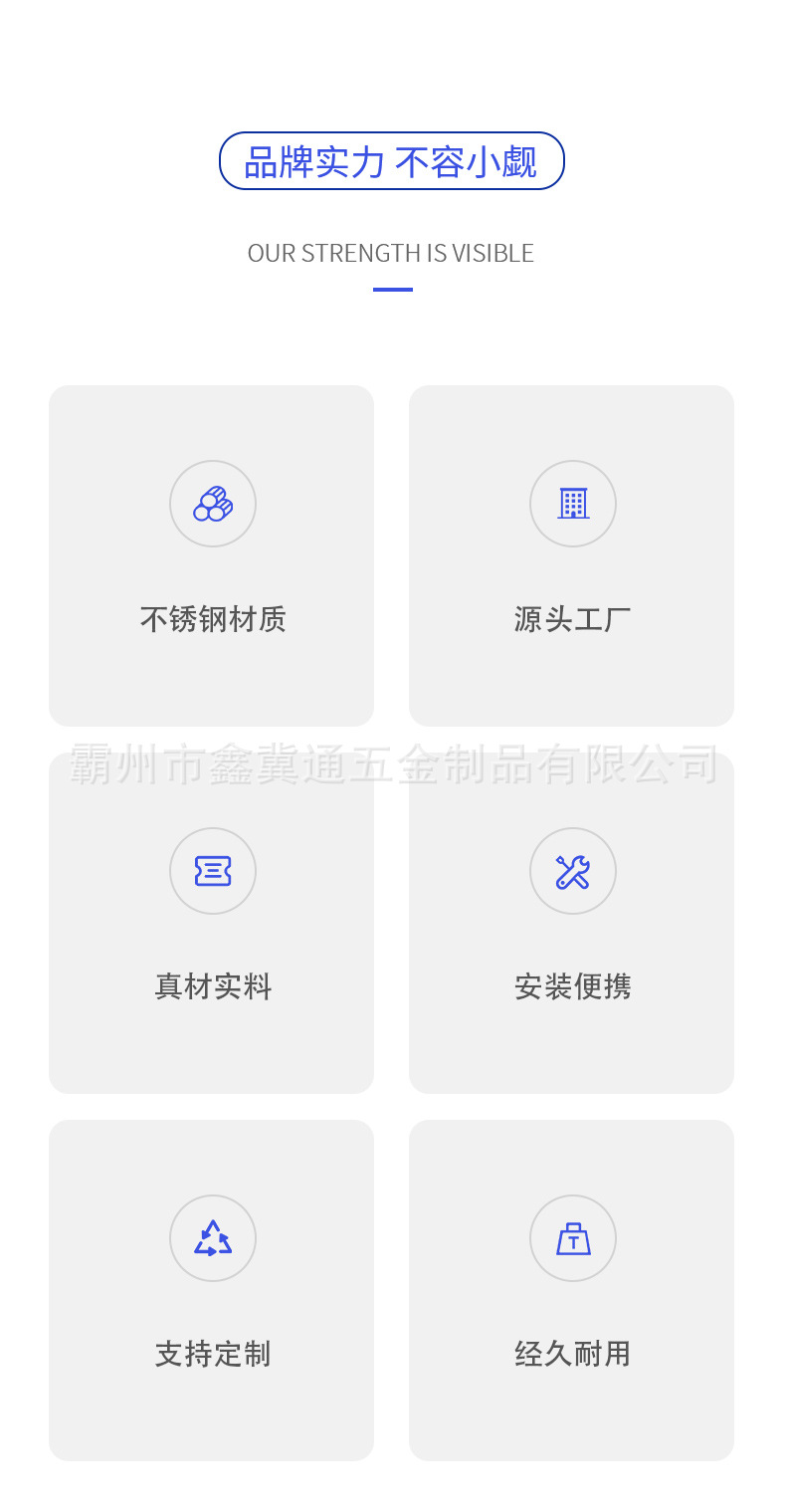 品牌实力 不容小觑

OUR STRENGTH IS VISIBLE

不锈钢材质

源头工厂

真材实料

安装便携

支持定制

经久耐用

霸州市鑫冀通五金制品有限公司