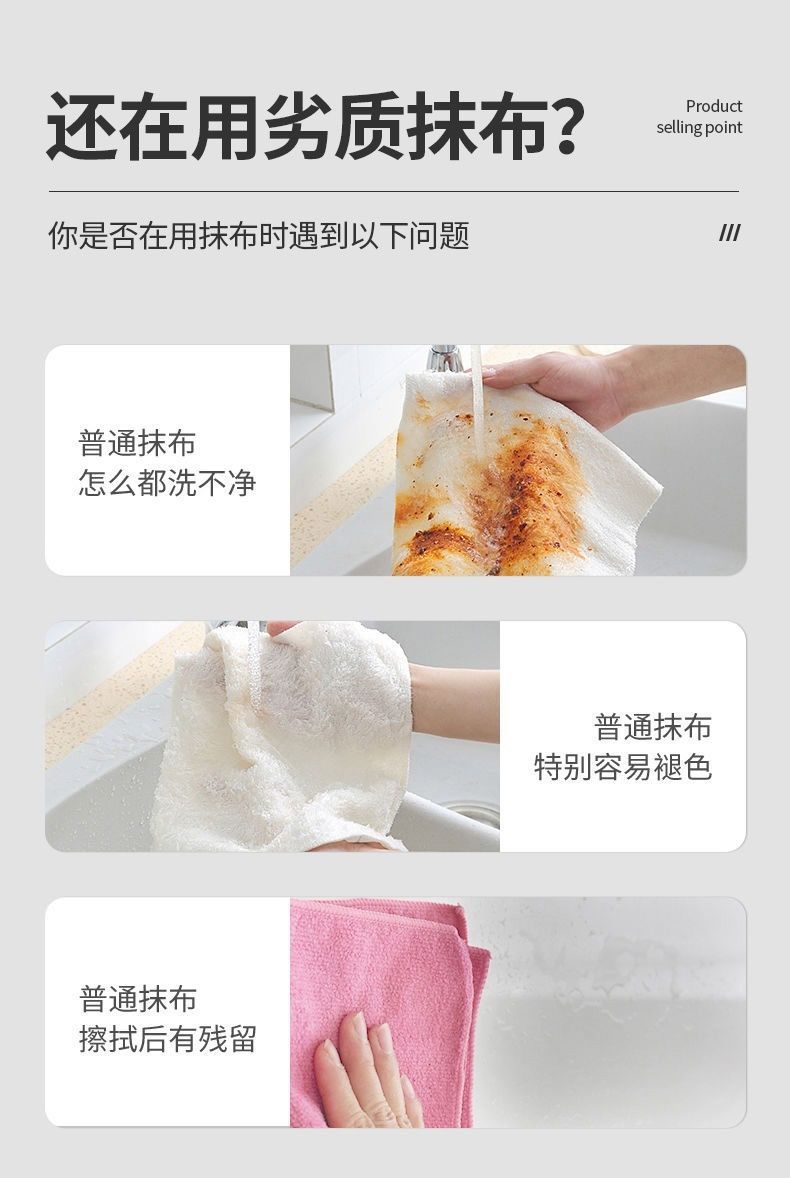 还在用劣质抹布?

Product selling point

你是否在用抹布时遇到以下问题

///

普通抹布
怎么都洗不净

普通抹布
特别容易褪色

普通抹布
擦拭后有残留