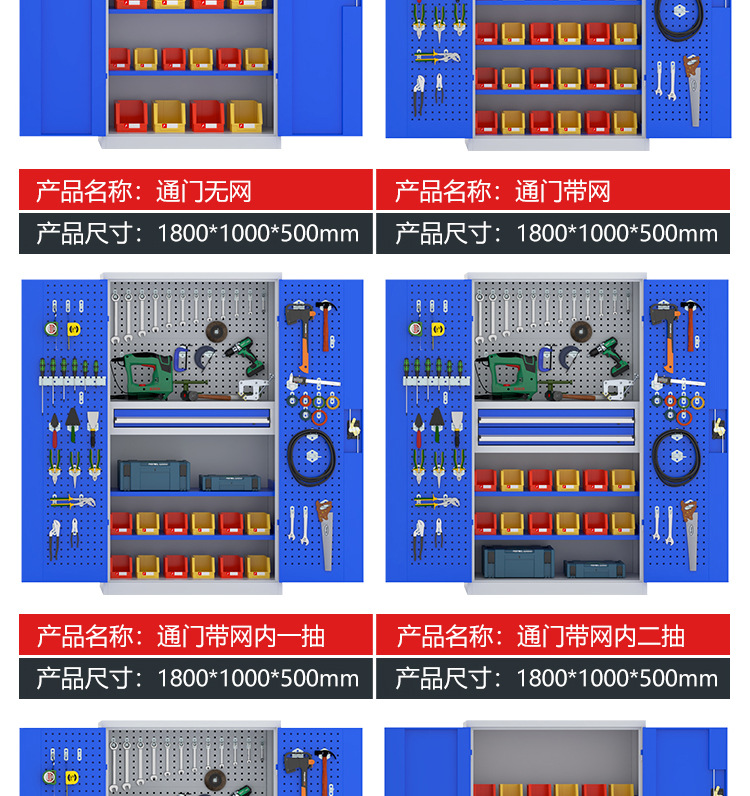 产品名称：通门无网

产品尺寸：1800*1000*500mm

产品名称：通门带网

产品尺寸：1800*1000*500mm

产品名称：通门带网内一抽

产品尺寸：1800*1000*500mm

产品名称：通门带网内二抽

产品尺寸：1800*1000*500mm