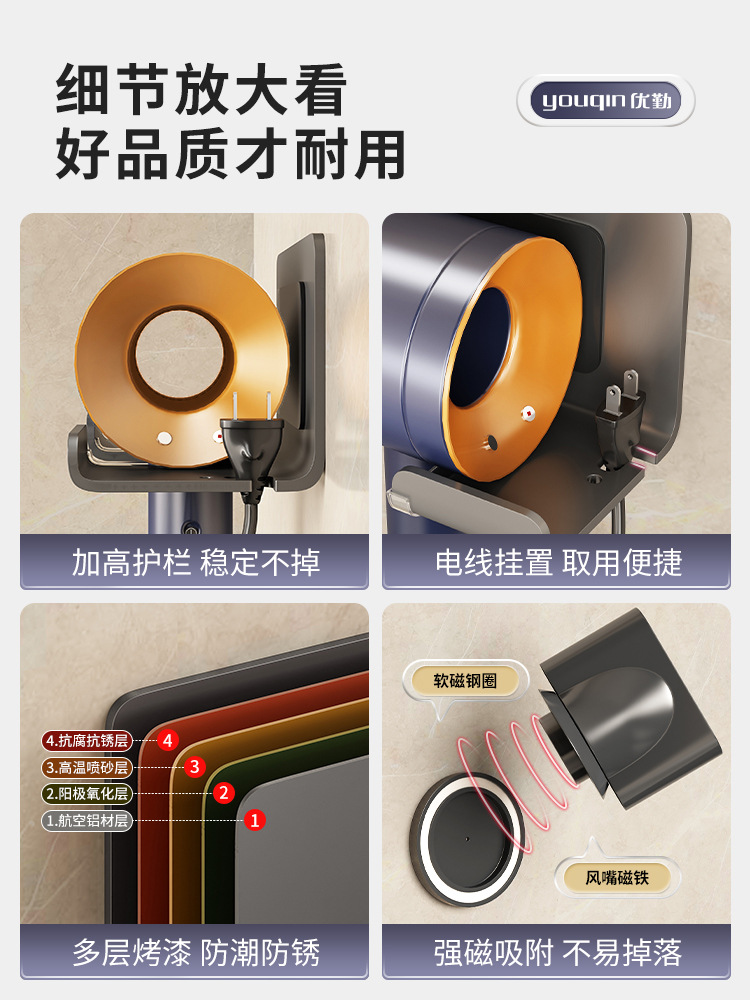 细节放大看
好品质才耐用

youqin 优勤

加高护栏 稳定不掉

电线挂置 取用便捷

4.抗腐抗锈层 4
3.高温喷砂层 3
2.阳极氧化层 2
1.航空铝材层 1

多层烤漆 防潮防锈

软磁钢圈

风嘴磁铁

强磁吸附 不易掉落