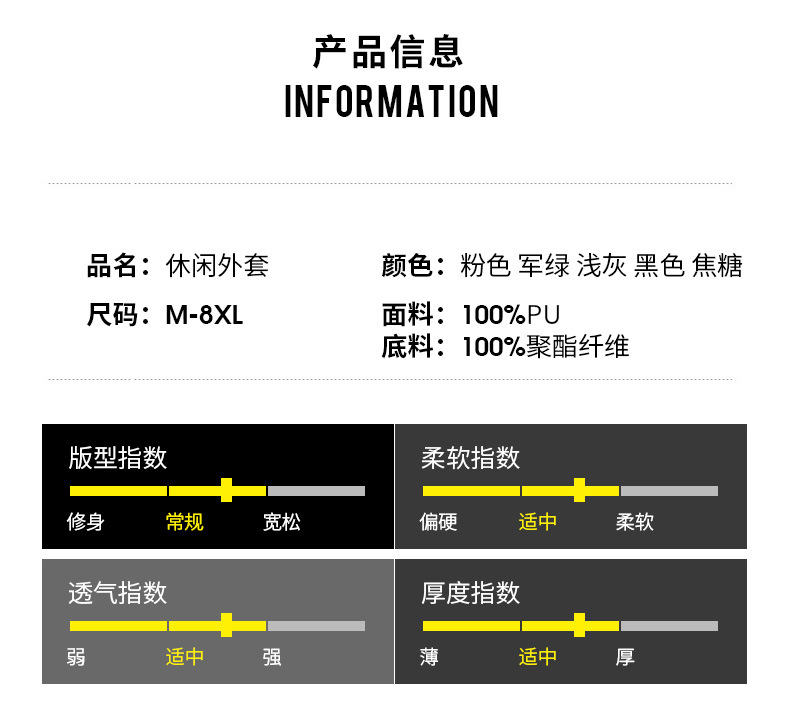 产品信息
INFORMATION

品名：休闲外套

尺码：M-8XL

颜色：粉色 军绿 浅灰 黑色 焦糖

面料：100%PU
底料：100%聚酯纤维

版型指数
修身 常规 宽松

柔软指数
偏硬 适中 柔软

透气指数
弱 适中 强

厚度指数
薄 适中 厚