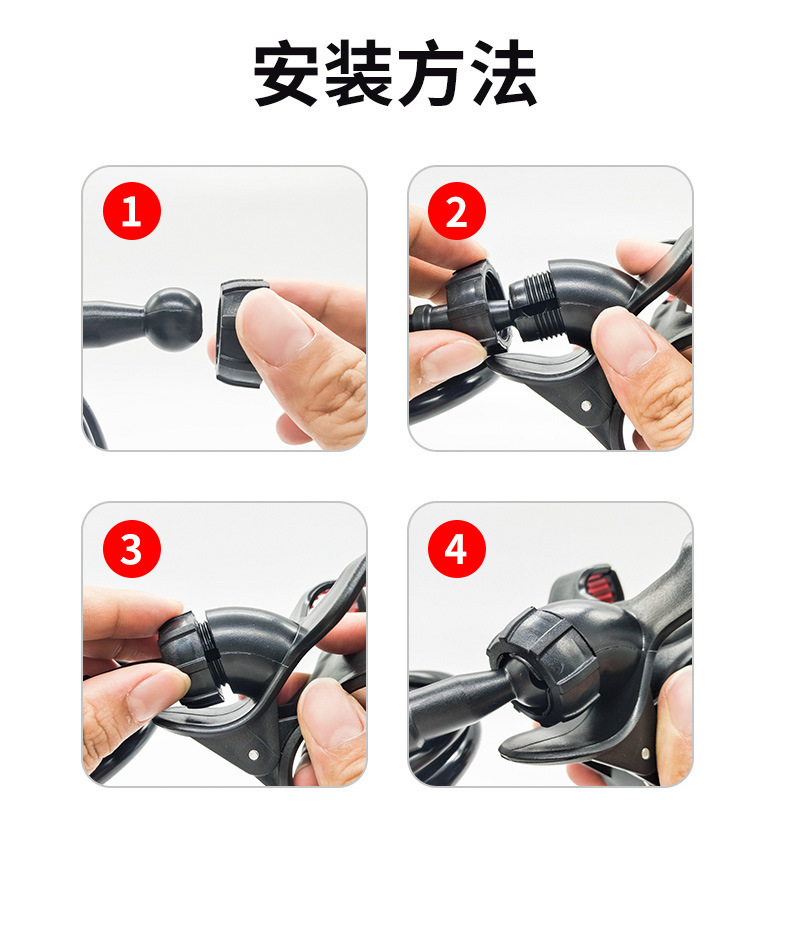 安装方法

1

2

3

4