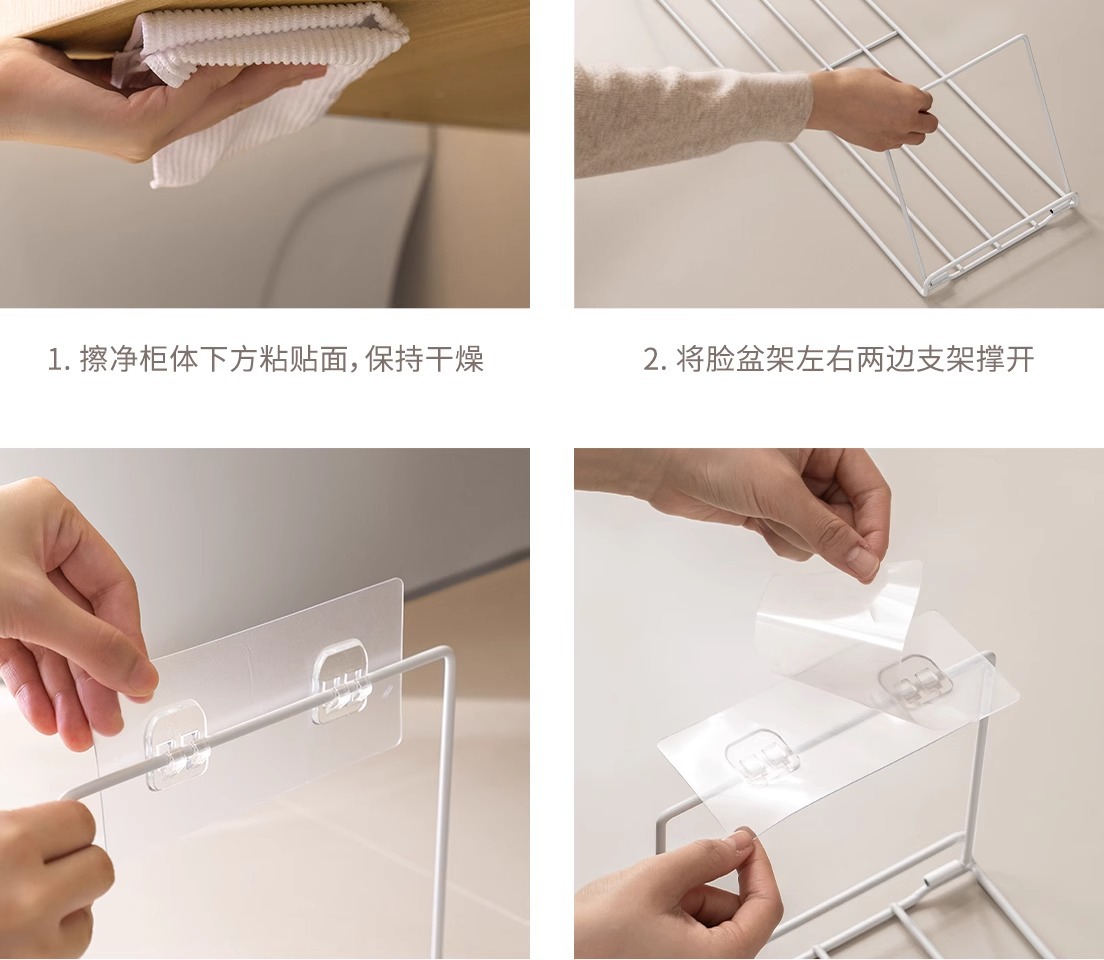 1. 擦净柜体下方粘贴面，保持干燥

2. 将脸盆架左右两边支架撑开