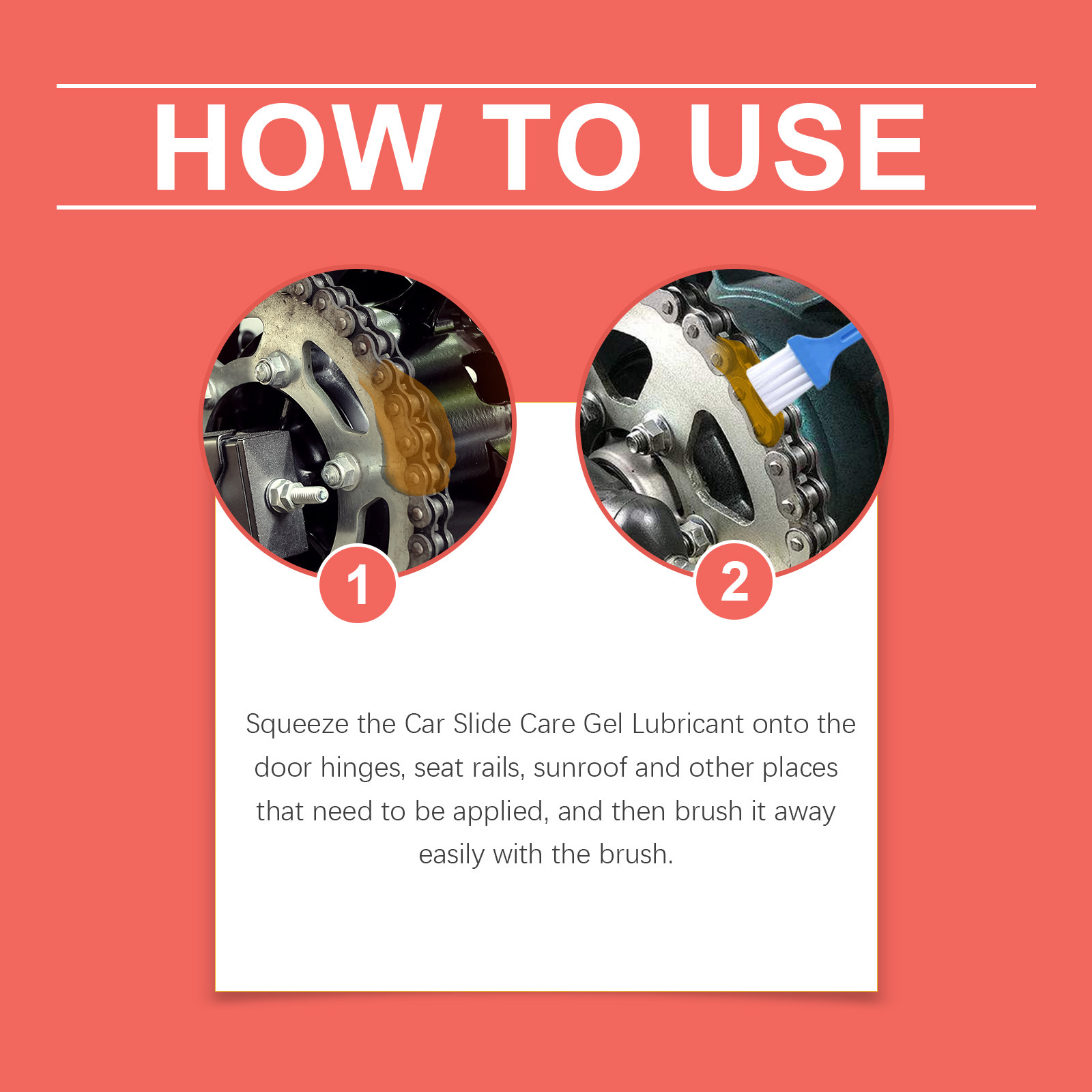 HOW TO USE

1

2

Squeeze the Car Slide Care Gel Lubricant onto the door hinges, seat rails, sunroof and other places that need to be applied, and then brush it away easily with the brush.