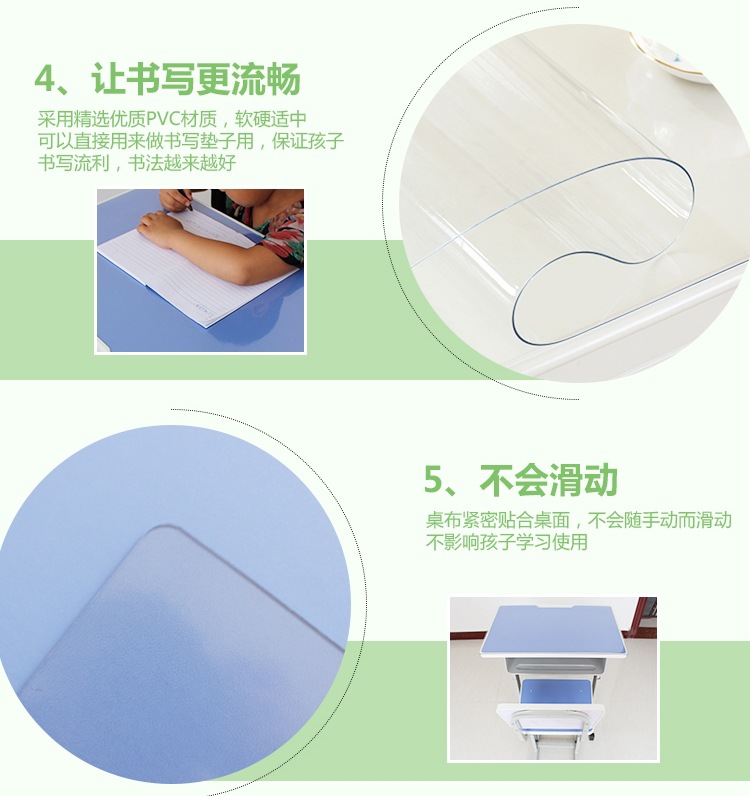 4、让书写更流畅

采用精选优质PVC材质，软硬适中
可以直接用来做书写垫子用，保证孩子
书写流利，书法越来越好

5、不会滑动

桌布紧密贴合桌面，不会随手动而滑动
不影响孩子学习使用