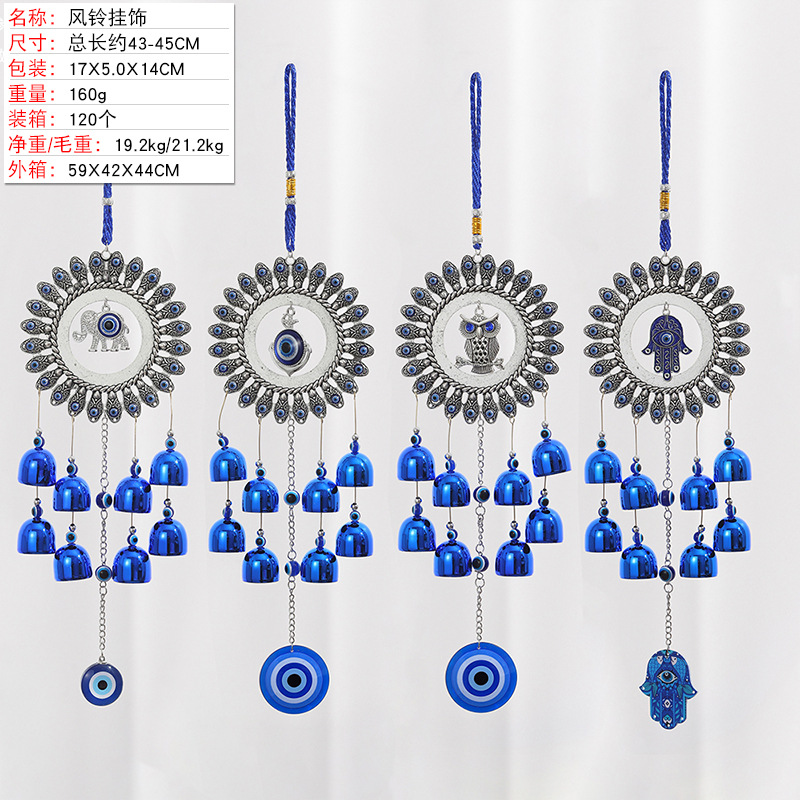 名称：风铃挂饰
尺寸：总长约43-45CM
包装：17X5.0X14CM
重量：160g
装箱：120个
净重/毛重：19.2kg/21.2kg
外箱：59X42X44CM