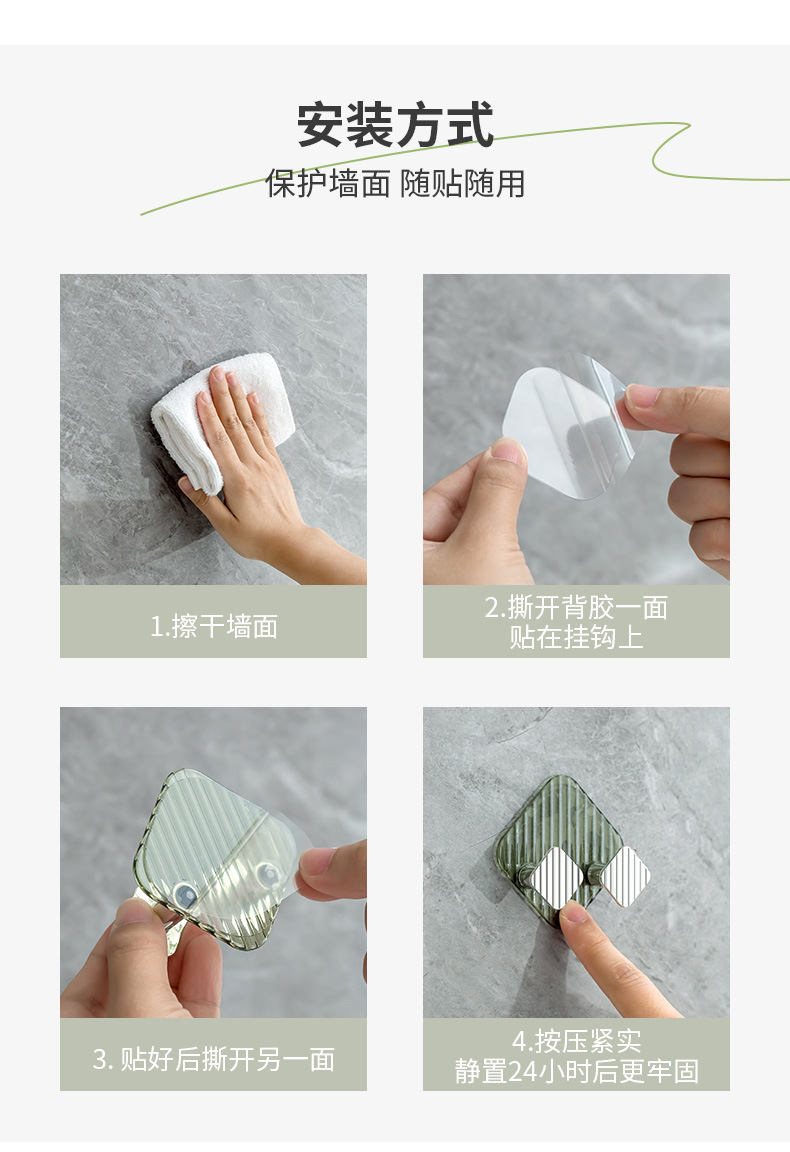 安装方式

保护墙面 随贴随用

1.擦干墙面

2.撕开背胶一面
贴在挂钩上

3. 贴好后撕开另一面

4.按压紧实
静置24小时后更牢固