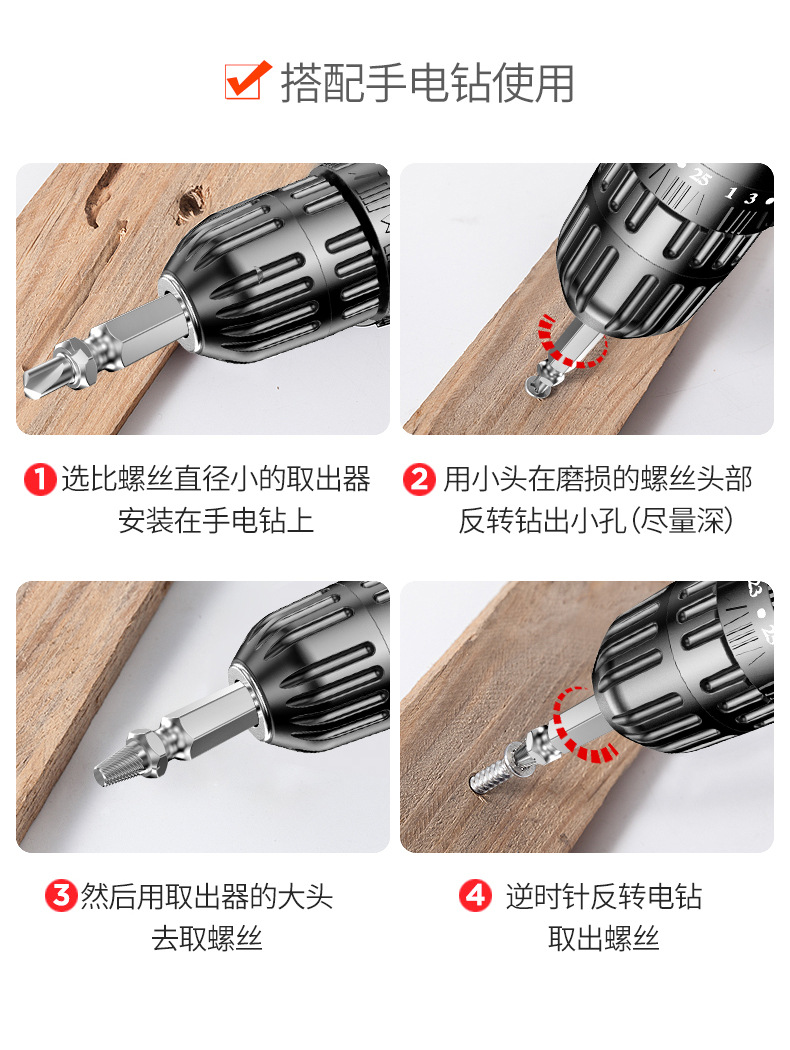 搭配手电钻使用

25 1 3

1 选比螺丝直径小的取出器
安装在手电钻上

2 用小头在磨损的螺丝头部
反转钻出小孔(尽量深)

3 然后用取出器的大头
去取螺丝

4 逆时针反转电钻
取出螺丝