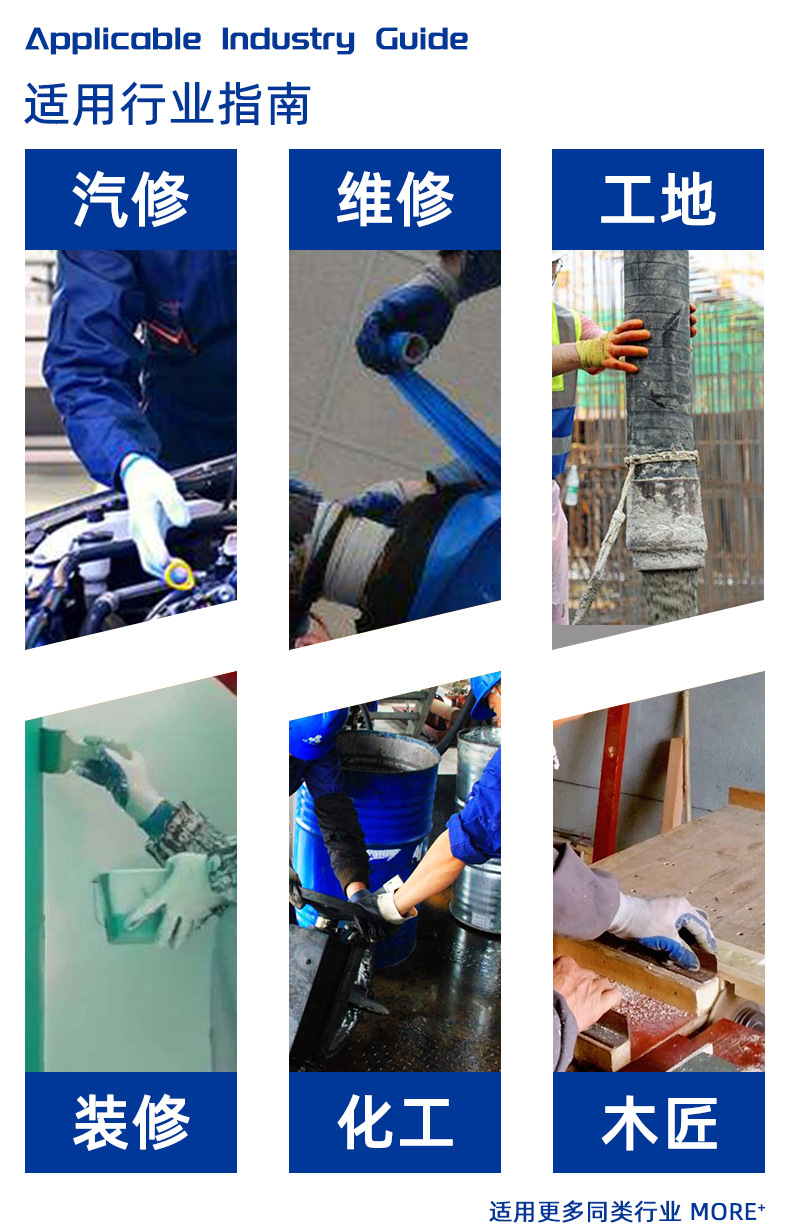 Applicable Industry Guide

适用行业指南

汽修

维修

工地

装修

化工

木匠

适用更多同类行业 MORE⁺