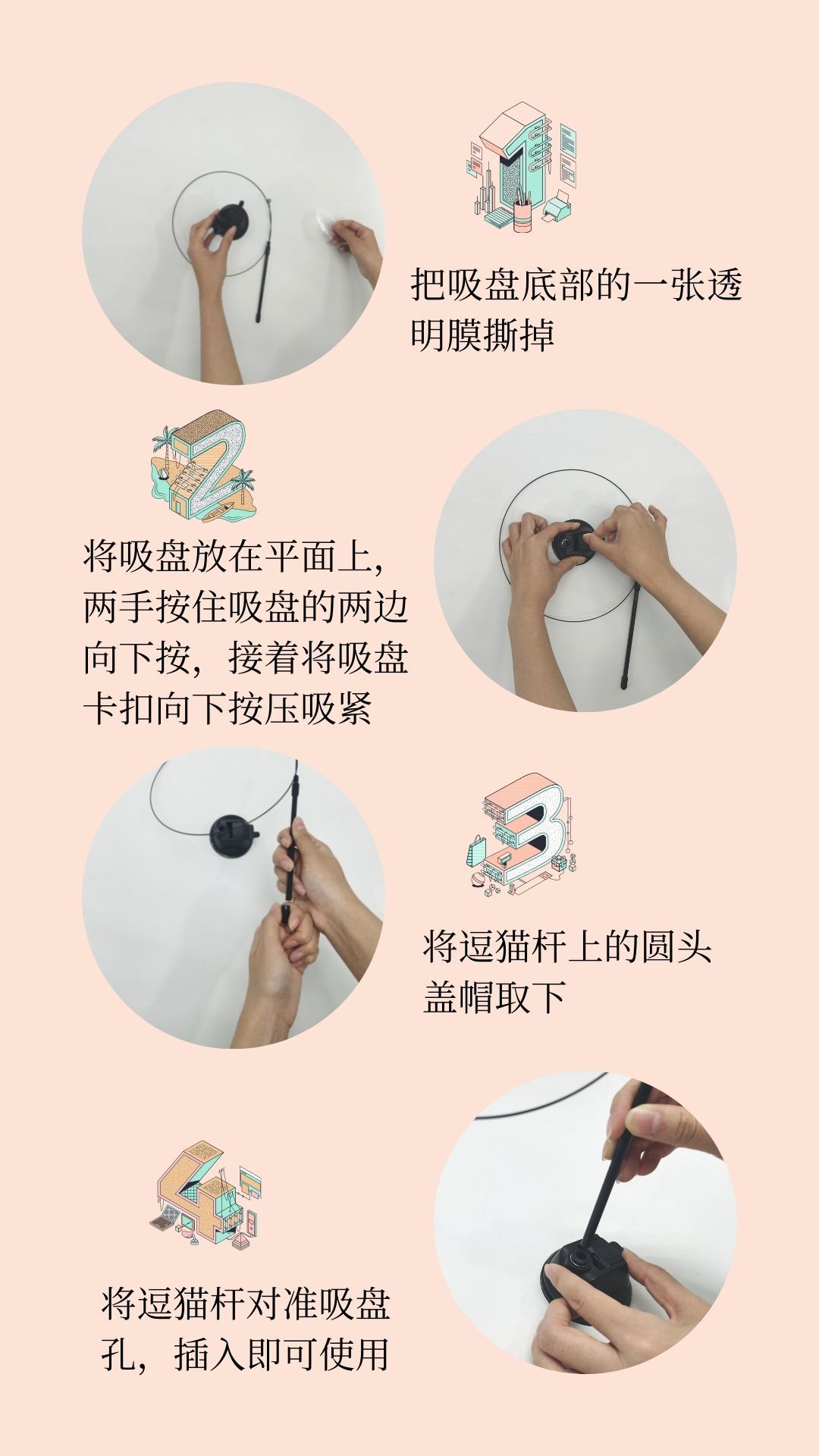 1

把吸盘底部的一张透明膜撕掉

2

将吸盘放在平面上，两手按住吸盘的两边向下按，接着将吸盘卡扣向下按压吸紧

3

将逗猫杆上的圆头盖帽取下

4

将逗猫杆对准吸盘孔，插入即可使用