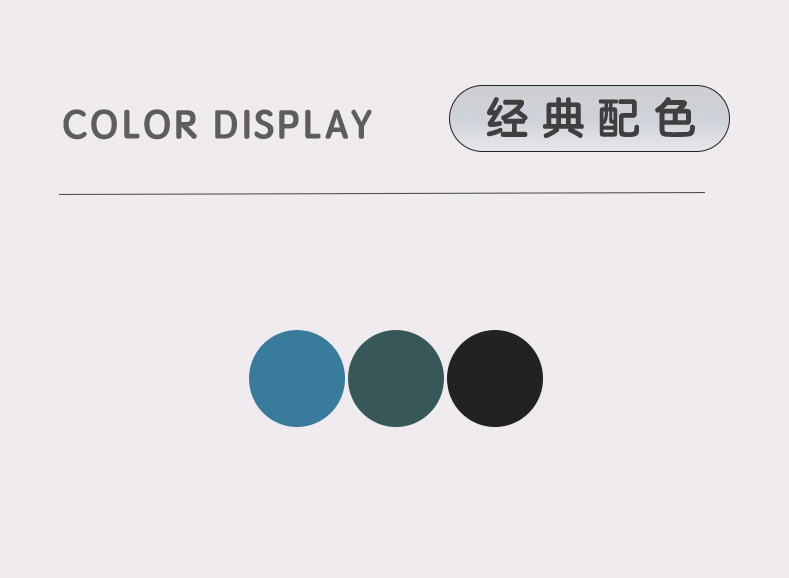 COLOR DISPLAY

经典配色