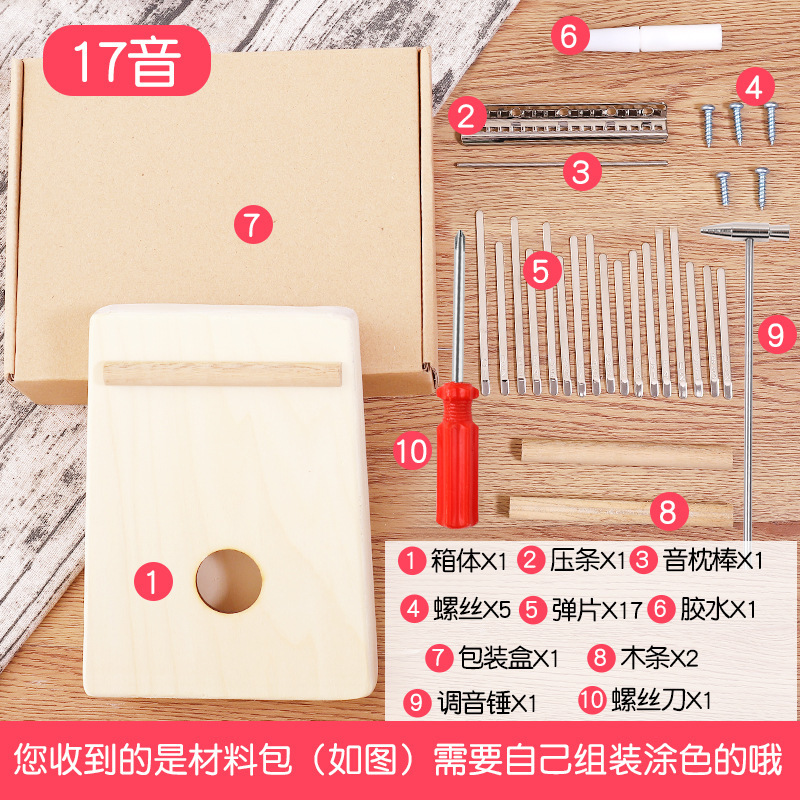 17音

6

2

4

3

7

5

9

10

8

1

1 箱体X1 2 压条X1 3 音枕棒X1

4 螺丝X5 5 弹片X17 6 胶水X1

7 包装盒X1 8 木条X2

9 调音锤X1 10 螺丝刀X1

您收到的是材料包（如图）需要自己组装涂色的哦