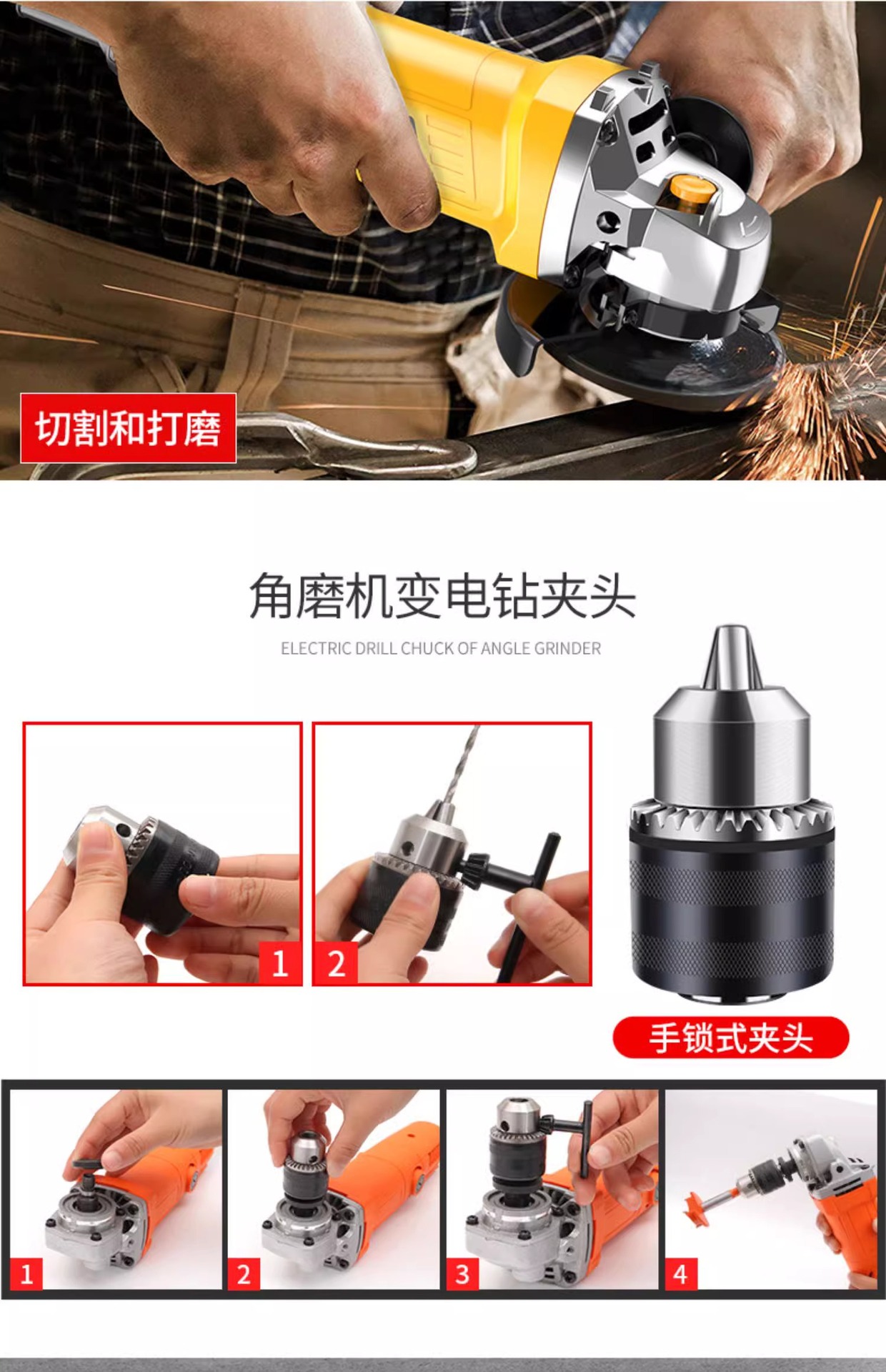 切割和打磨

角磨机变电钻夹头

ELECTRIC DRILL CHUCK OF ANGLE GRINDER

1

2

手锁式夹头

1

2

3

4