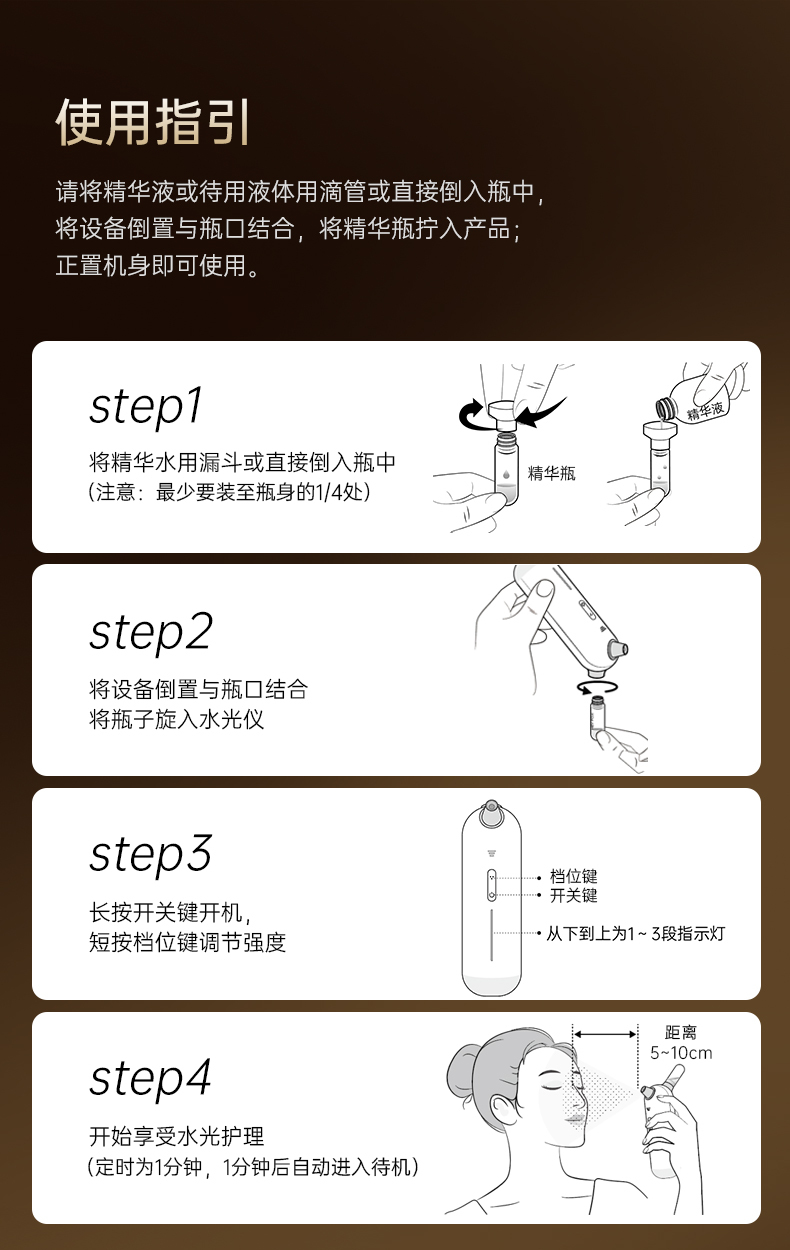 使用指引

请将精华液或待用液体用滴管或直接倒入瓶中，将设备倒置与瓶口结合，将精华瓶拧入产品；正置机身即可使用。

step1

将精华水用漏斗或直接倒入瓶中
（注意：最少要装至瓶身的1/4处）

精华瓶

精华液

step2

将设备倒置与瓶口结合
将瓶子旋入水光仪

step3

长按开关键开机，
短按档位键调节强度

档位键
开关键
从下到上为1~3段指示灯

step4

开始享受水光护理
（定时为1分钟，1分钟后自动进入待机）

距离
5~10cm