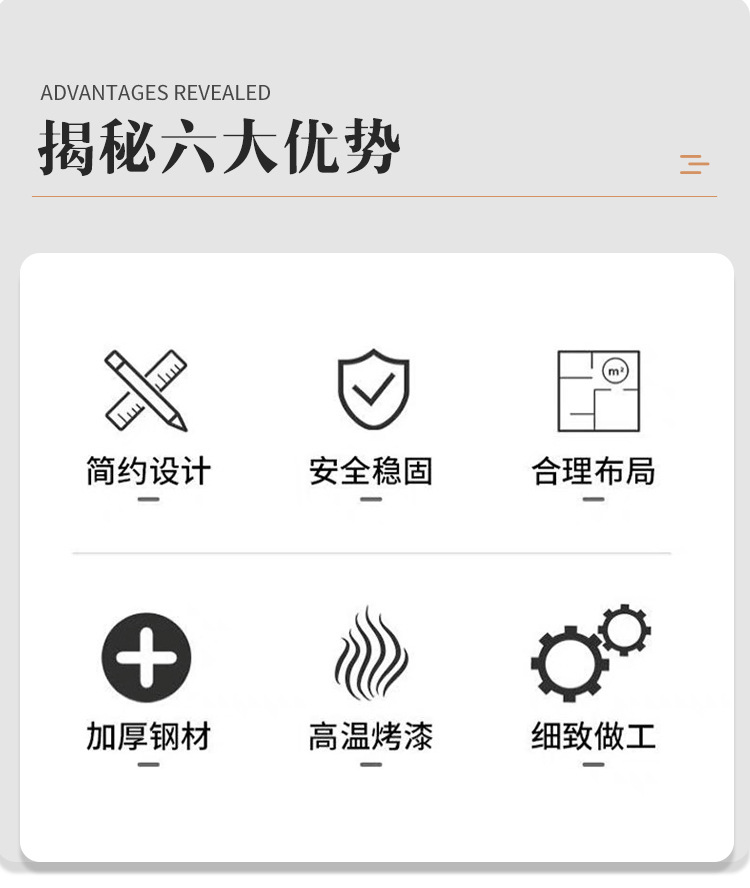 ADVANTAGES REVEALED

揭秘六大优势

简约设计

安全稳固

合理布局

加厚钢材

高温烤漆

细致做工