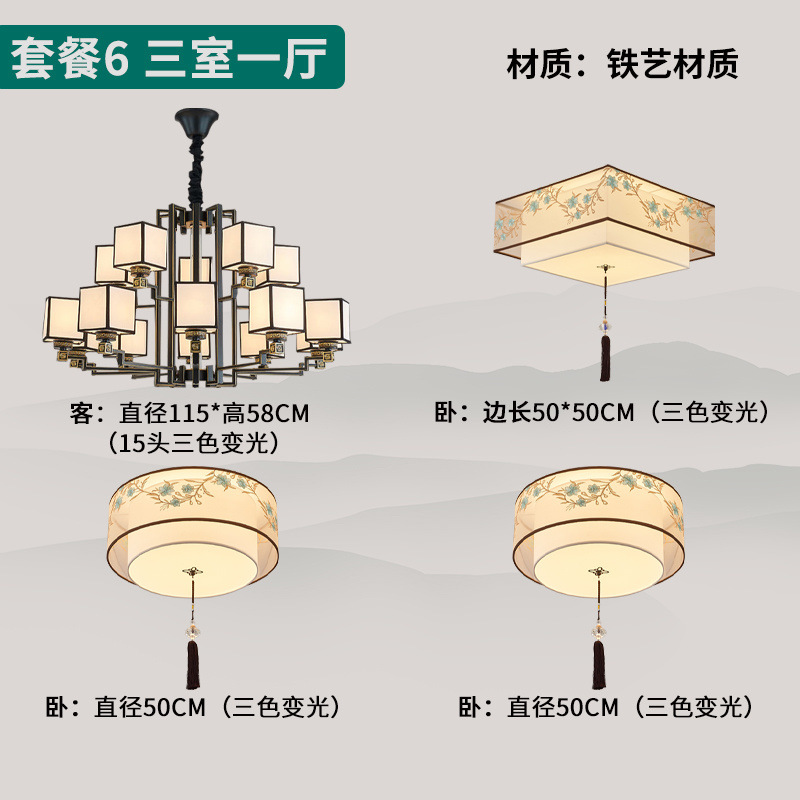 套餐6 三室一厅

材质：铁艺材质

客：直径115*高58CM
（15头三色变光）

卧：边长50*50CM（三色变光）

卧：直径50CM（三色变光）

卧：直径50CM（三色变光）