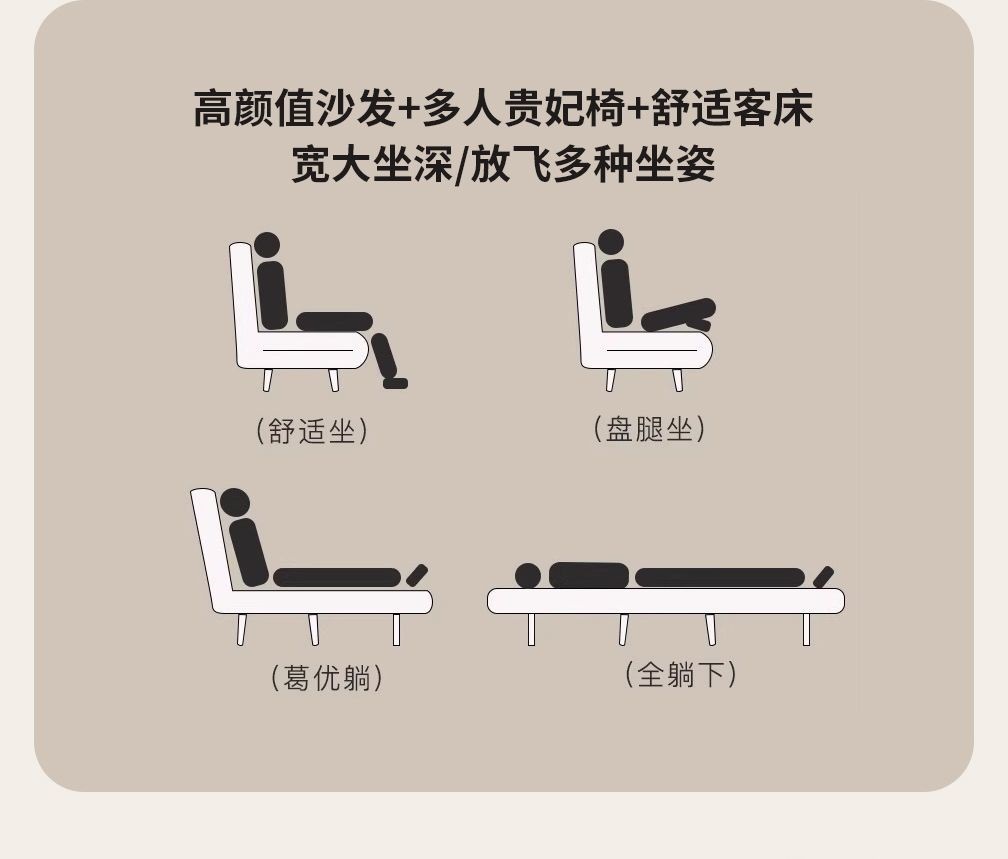 高颜值沙发+多人贵妃椅+舒适客床
宽大坐深/放飞多种坐姿

(舒适坐)

(盘腿坐)

(葛优躺)

(全躺下)