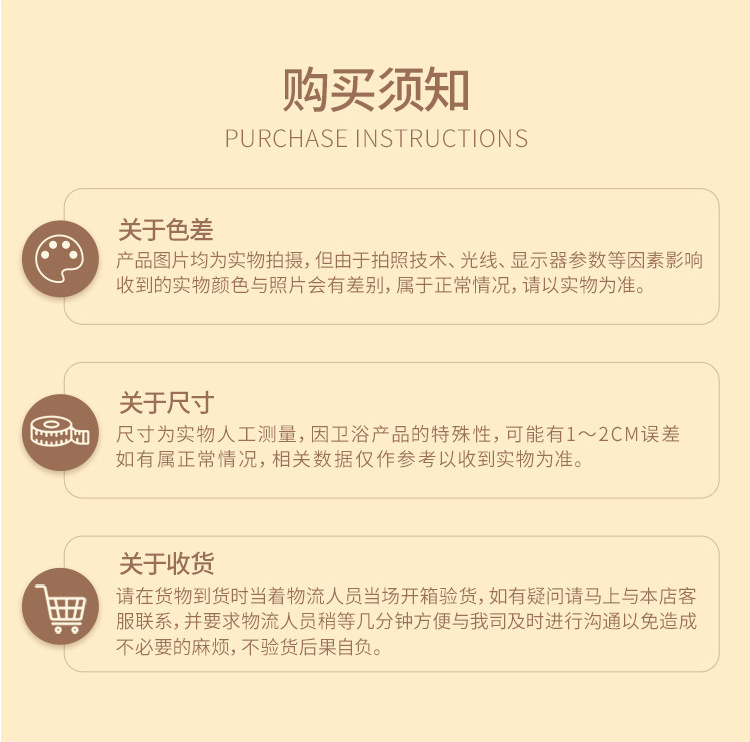 购买须知
PURCHASE INSTRUCTIONS

关于色差
产品图片均为实物拍摄，但由于拍照技术、光线、显示器参数等因素影响收到的实物颜色与照片会有差别，属于正常情况，请以实物为准。

关于尺寸
尺寸为实物人工测量，因卫浴产品的特殊性，可能有1～2CM误差如有属正常情况，相关数据仅作参考以收到实物为准。

关于收货
请在货物到货时当着物流人员当场开箱验货，如有疑问请马上与本店客服联系，并要求物流人员稍等几分钟方便与我司及时进行沟通以免造成不必要的麻烦，不验货后果自负。