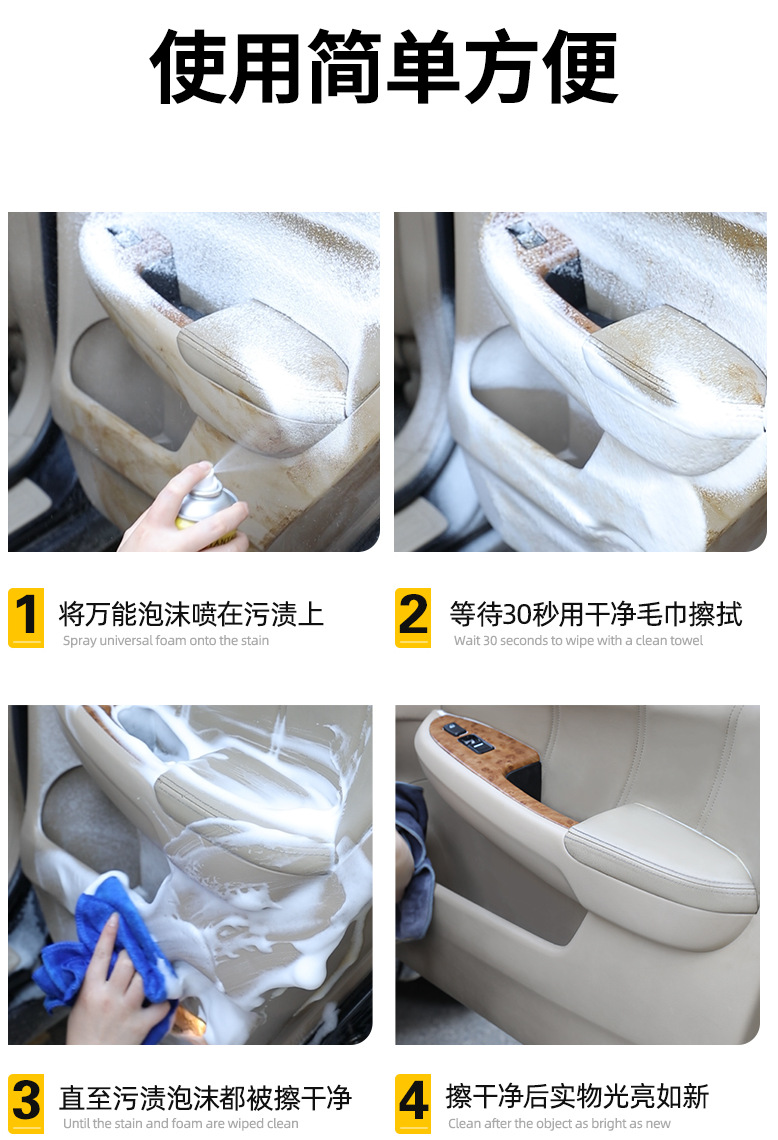 使用简单方便

1 将万能泡沫喷在污渍上
Spray universal foam onto the stain

2 等待30秒用干净毛巾擦拭
Wait 30 seconds to wipe with a clean towel

3 直至污渍泡沫都被擦干净
Until the stain and foam are wiped clean

4 擦干净后实物光亮如新
Clean after the object as bright as new