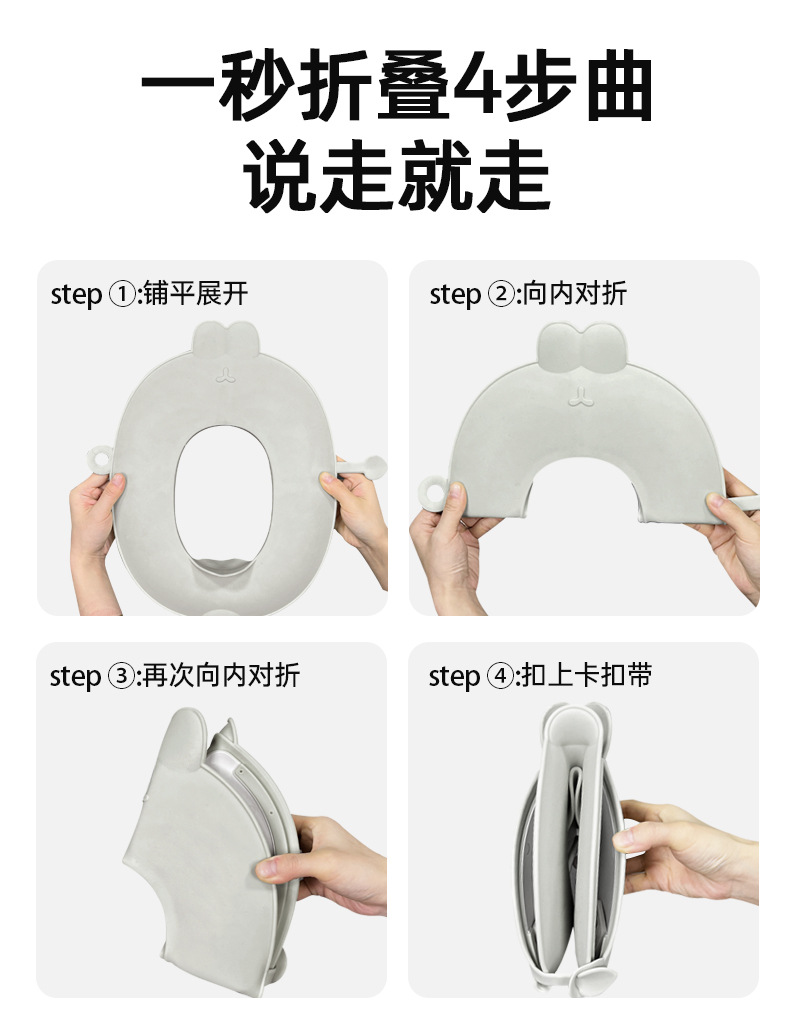 一秒折叠4步曲
说走就走

step ①:铺平展开

step ②:向内对折

step ③:再次向内对折

step ④:扣上卡扣带