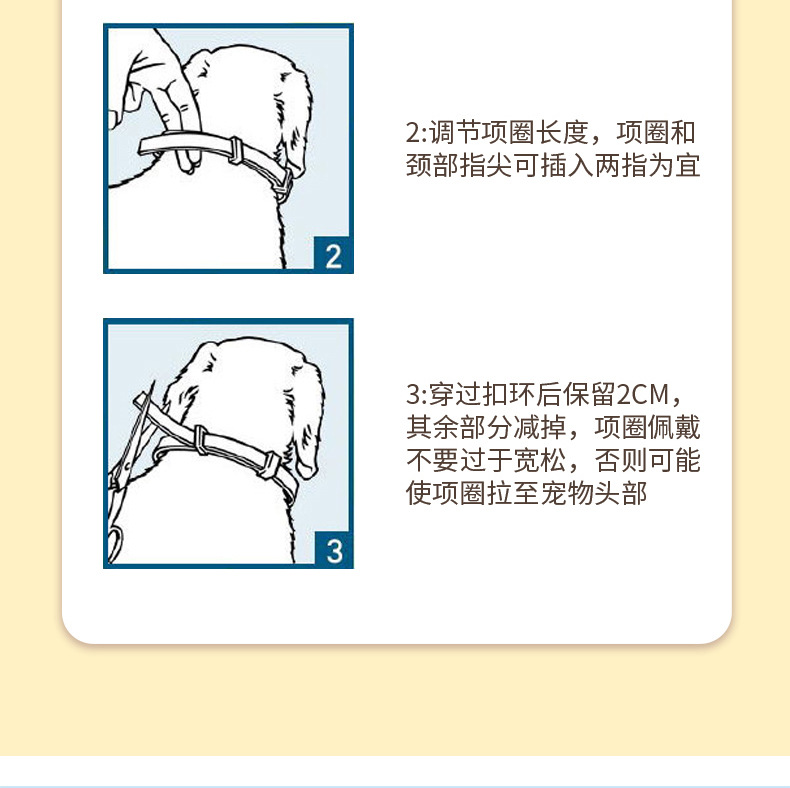 2

2:调节项圈长度，项圈和颈部指尖可插入两指为宜

3

3:穿过扣环后保留2CM，其余部分减掉，项圈佩戴不要过于宽松，否则可能使项圈拉至宠物头部