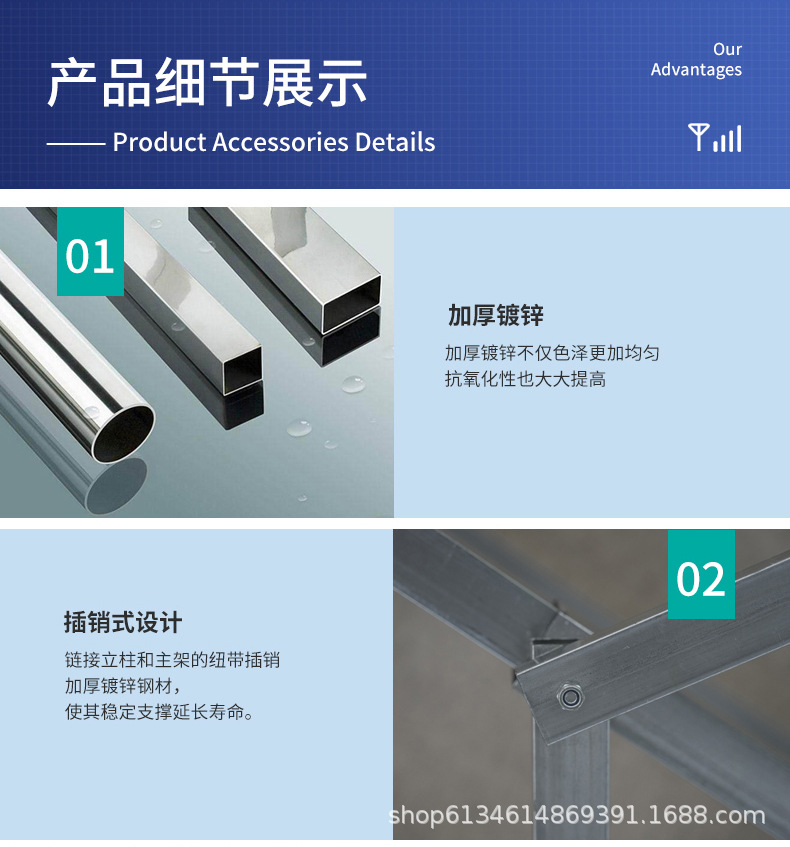 产品细节展示

Product Accessories Details

Our Advantages

01

加厚镀锌

加厚镀锌不仅色泽更加均匀
抗氧化性也大大提高

02

插销式设计

链接立柱和主架的纽带插销
加厚镀锌钢材，
使其稳定支撑延长寿命。

shop6134614869391.1688.com