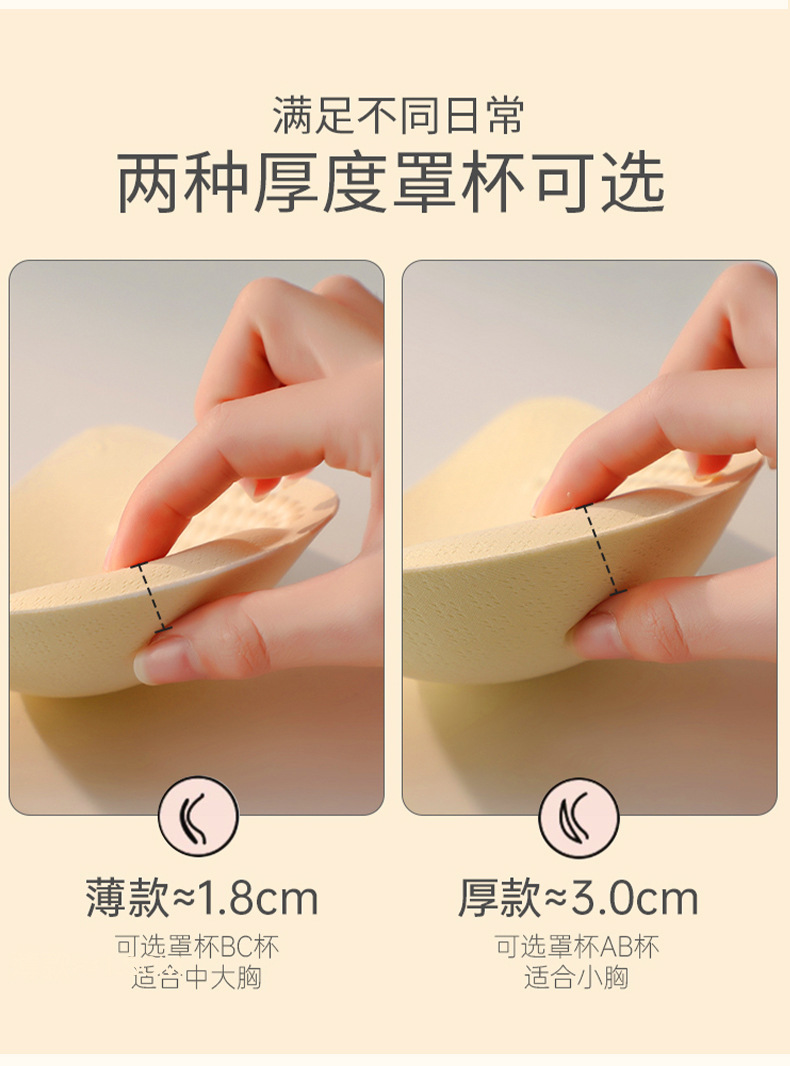 满足不同日常
两种厚度罩杯可选

薄款≈1.8cm
可选罩杯BC杯
适合中大胸

厚款≈3.0cm
可选罩杯AB杯
适合小胸